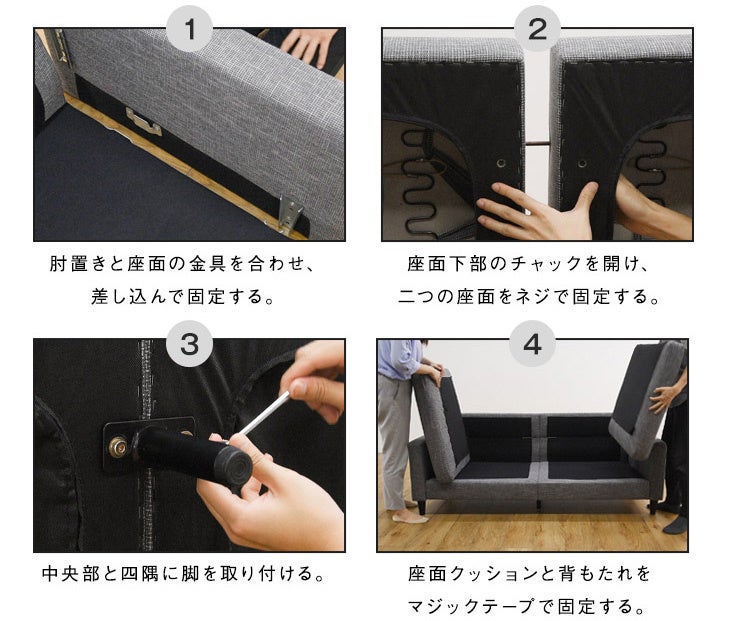 1

肘置きと座面の金具を合わせ、差し込んで固定する。

2

座面下部のチャックを開け、二つの座面をネジで固定する。

3

中央部と四隅に脚を取り付ける。

4

座面クッションと背もたれをマジックテープで固定する。