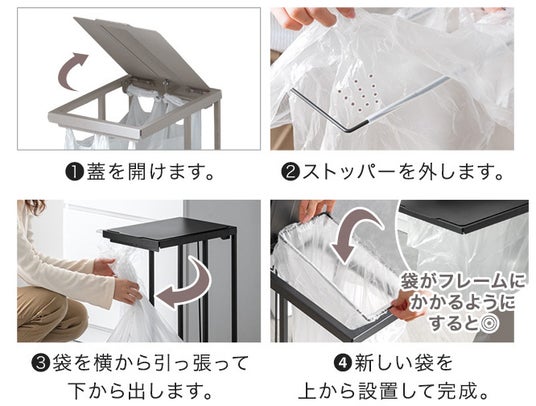 ❶蓋を開けます。

❷ストッパーを外します。

❸袋を横から引っ張って下から出します。

袋がフレームにかかるようにすると◎

❹新しい袋を上から設置して完成。