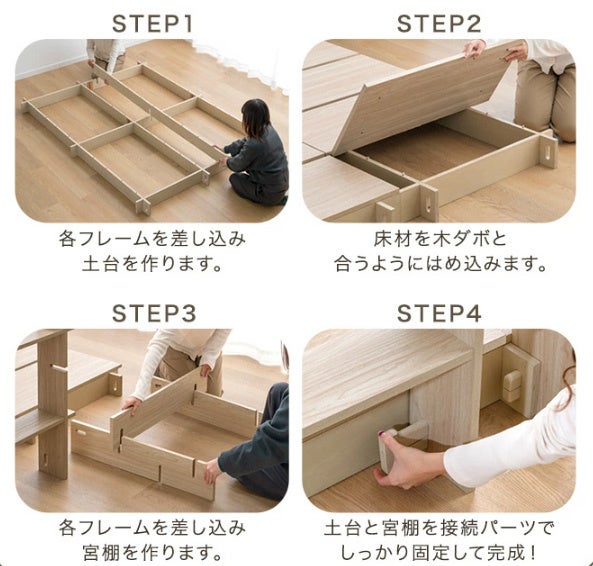 STEP1

各フレームを差し込み
土台を作ります。

STEP2

床材を木ダボと
合うようにはめ込みます。

STEP3

各フレームを差し込み
宮棚を作ります。

STEP4

土台と宮棚を接続パーツで
しっかり固定して完成！