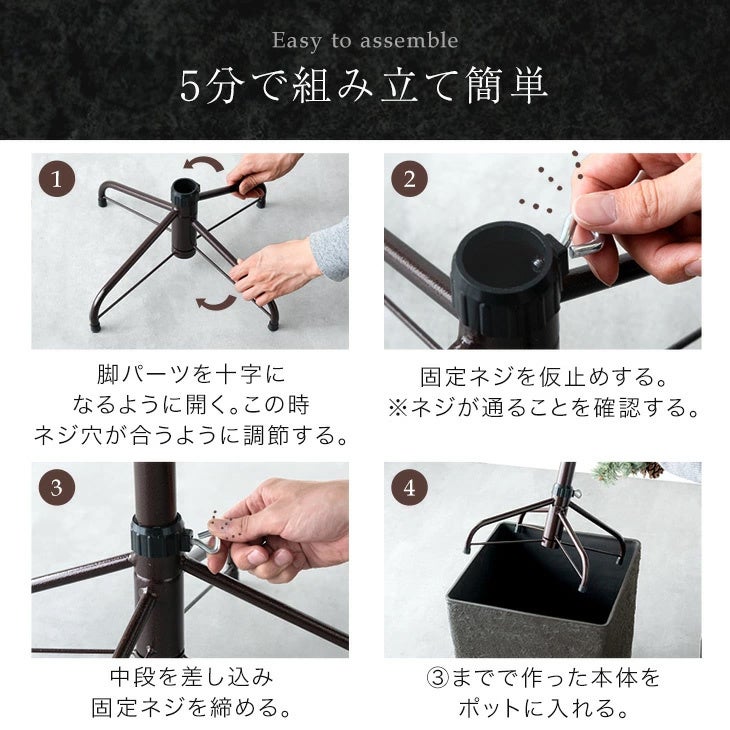 Easy to assemble

5分で組み立て簡単

1

脚パーツを十字になるように開く。この時ネジ穴が合うように調節する。

2

固定ネジを仮止めする。
※ネジが通ることを確認する。

3

中段を差し込み固定ネジを締める。

4

③までで作った本体をポットに入れる。