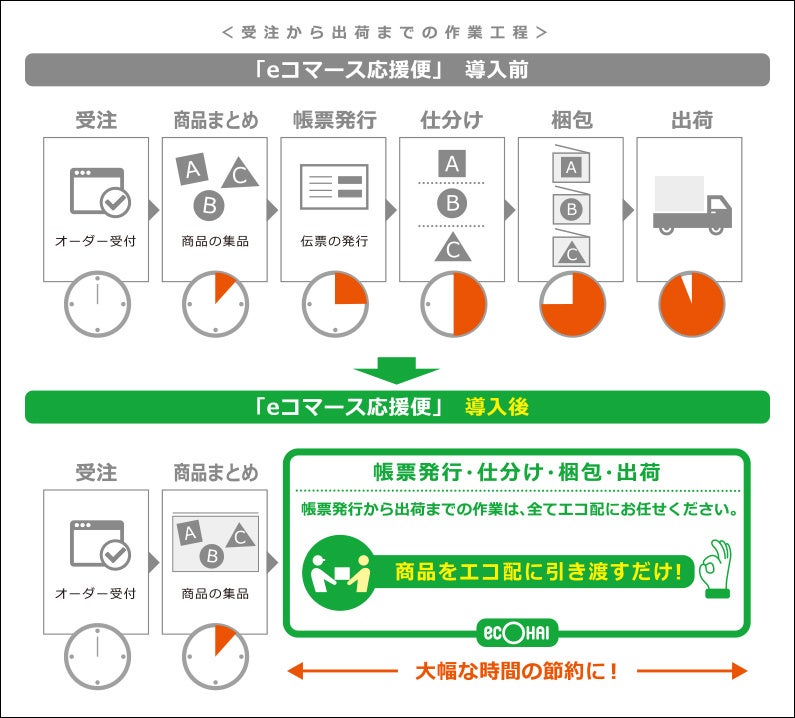 ＜受注から出荷までの作業工程＞

「eコマース応援便」 導入前

受注

オーダー受付

商品まとめ

A B C

商品の集品

帳票発行

伝票の発行

仕分け

A B C

梱包

A B C

出荷

「eコマース応援便」 導入後

受注

オーダー受付

商品まとめ

A B C

商品の集品

帳票発行・仕分け・梱包・出荷

帳票発行から出荷までの作業は、全てエコ配にお任せください。

商品をエコ配に引き渡すだけ！

ecOHAI

大幅な時間の節約に！