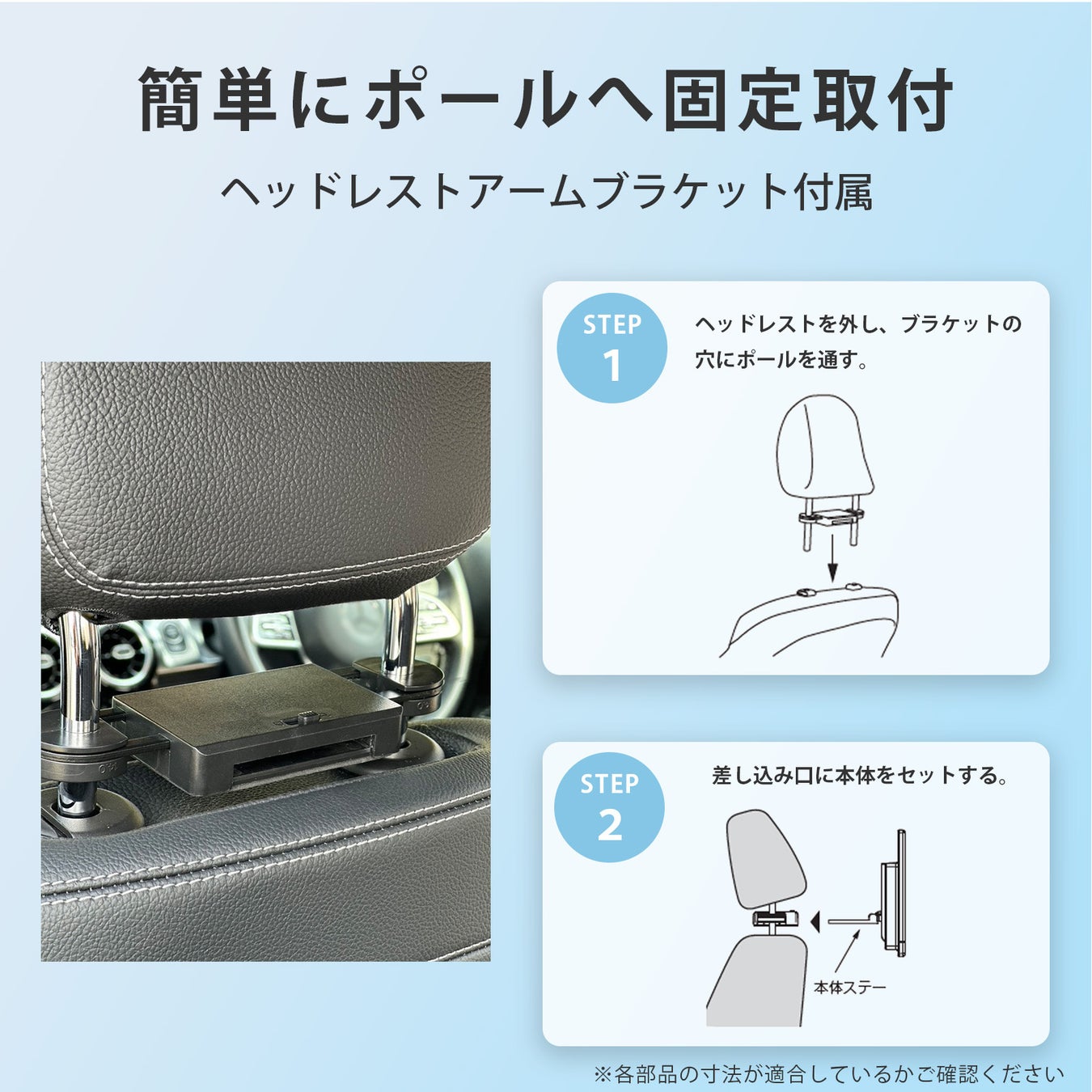 簡単にポールへ固定取付

ヘッドレストアームブラケット付属

STEP 1

ヘッドレストを外し、ブラケットの穴にポールを通す。

STEP 2

差し込み口に本体をセットする。

本体ステー

※各部品の寸法が適合しているかご確認ください