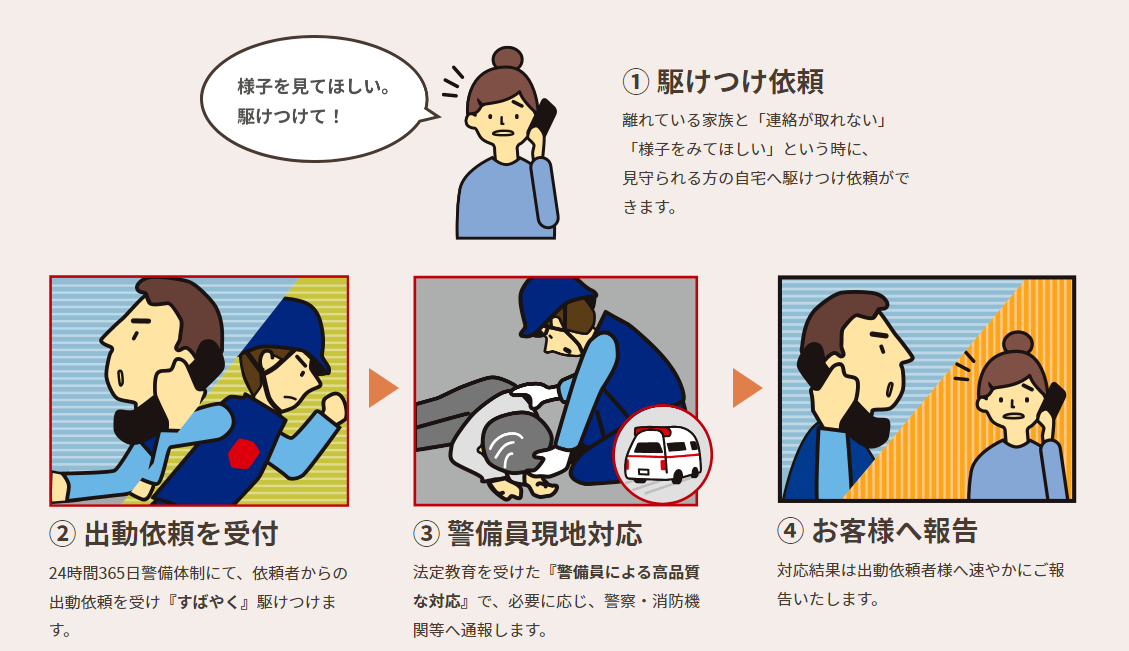 様子を見てほしい。
駆けつけて！

① 駆けつけ依頼

離れている家族と「連絡が取れない」「様子をみてほしい」という時に、見守られる方の自宅へ駆けつけ依頼ができます。

② 出動依頼を受付

24時間365日警備体制にて、依頼者からの出動依頼を受け『すばやく』駆けつけます。

③ 警備員現地対応

法定教育を受けた『警備員による高品質な対応』で、必要に応じ、警察・消防機関等へ通報します。

④ お客様へ報告

対応結果は出動依頼者様へ速やかにご報告いたします。