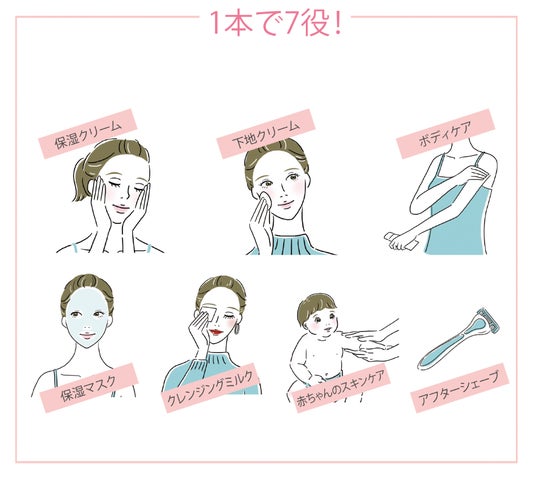 1本で7役!

保湿クリーム

下地クリーム

ボディケア

保湿マスク

クレンジングミルク

赤ちゃんのスキンケア

アフターシェーブ