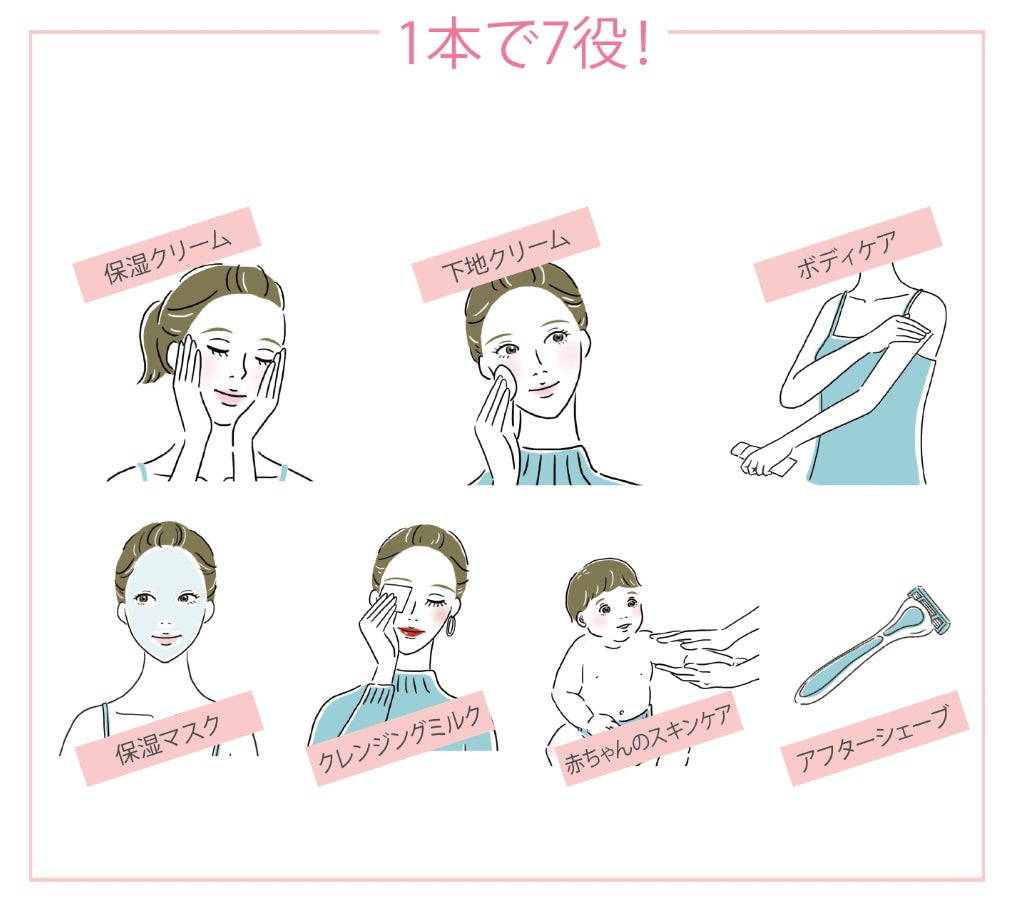 1本で7役!

保湿クリーム

下地クリーム

ボディケア

保湿マスク

クレンジングミルク

赤ちゃんのスキンケア

アフターシェーブ