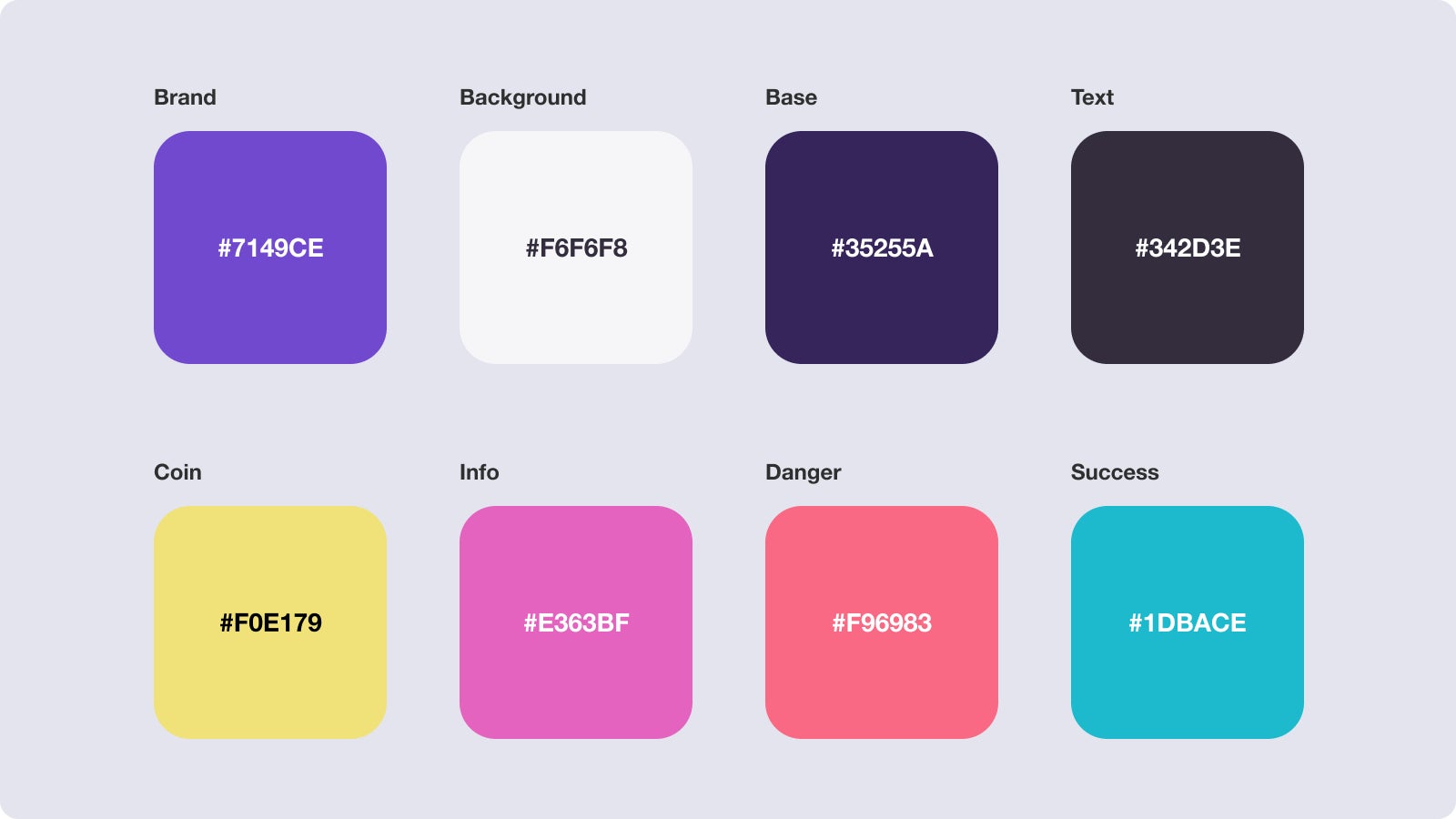 Brand
#7149CE

Background
#F6F6F8

Base
#35255A

Text
#342D3E

Coin
#F0E179

Info
#E363BF

Danger
#F96983

Success
#1DBACE