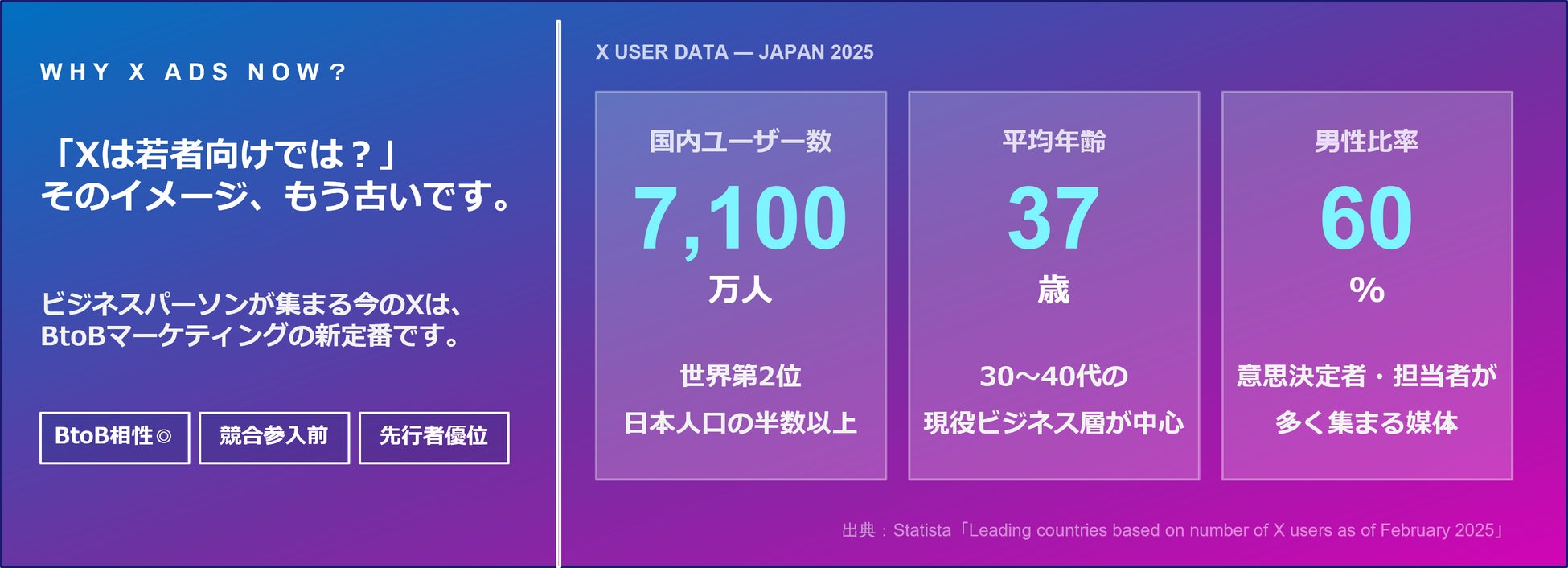 WHY X ADS NOW?

「Xは若者向けでは?」
そのイメージ、もう古いです。

ビジネスパーソンが集まる今のXは、
BtoBマーケティングの新定番です。

BtoB相性◎ 競合参入前 先行者優位

X USER DATA — JAPAN 2025

国内ユーザー数
7,100
万人
世界第2位
日本人口の半数以上

平均年齢
37
歳
30〜40代の
現役ビジネス層が中心

男性比率
60
%
意思決定者・担当者が
多く集まる媒体

出典:Statista「Leading countries based on number of X users as of February 2025」