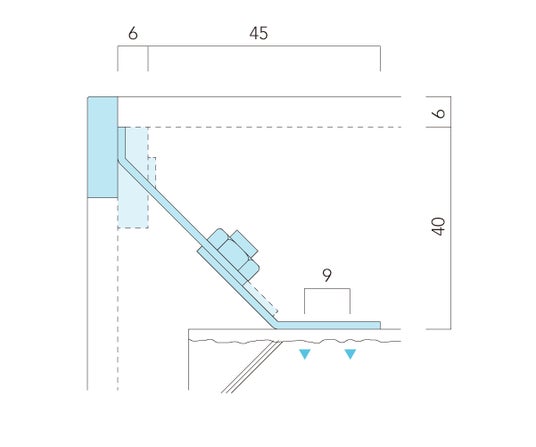 6
45
6
40
9