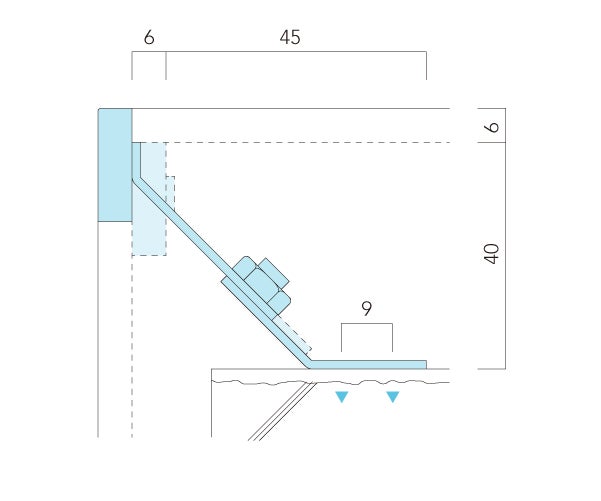 6
45
6
40
9