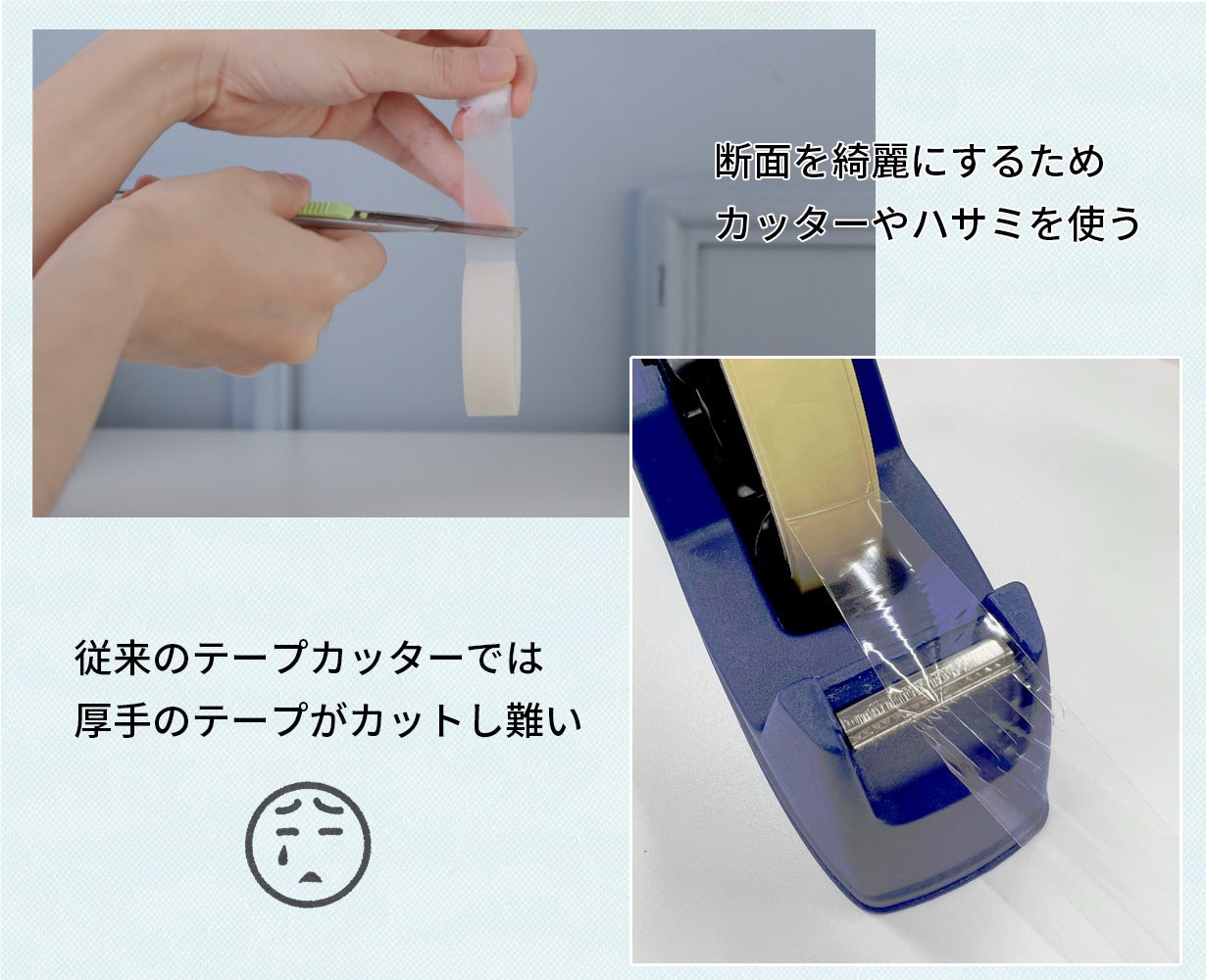 断面を綺麗にするため
カッターやハサミを使う

従来のテープカッターでは
厚手のテープがカットし難い