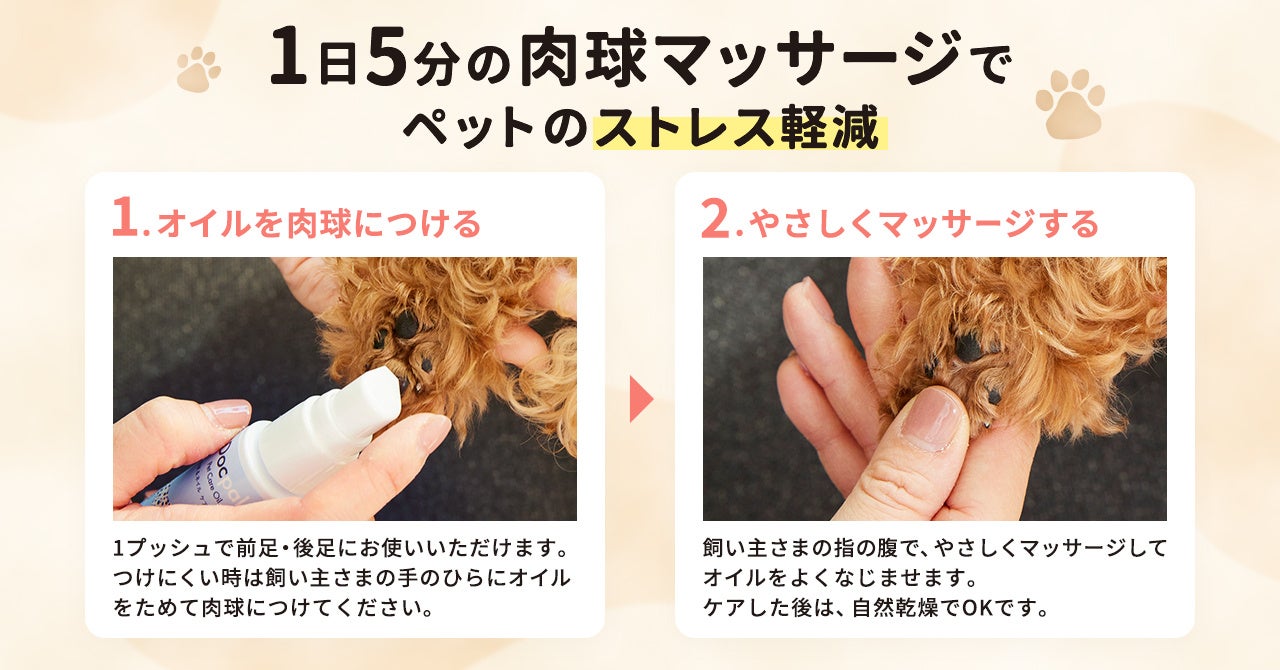 1日5分の肉球マッサージで
ペットのストレス軽減

1.オイルを肉球につける

1プッシュで前足・後足にお使いいただけます。つけにくい時は飼い主さまの手のひらにオイルをためて肉球につけてください。

2.やさしくマッサージする

飼い主さまの指の腹で、やさしくマッサージしてオイルをよくなじませます。
ケアした後は、自然乾燥でOKです。