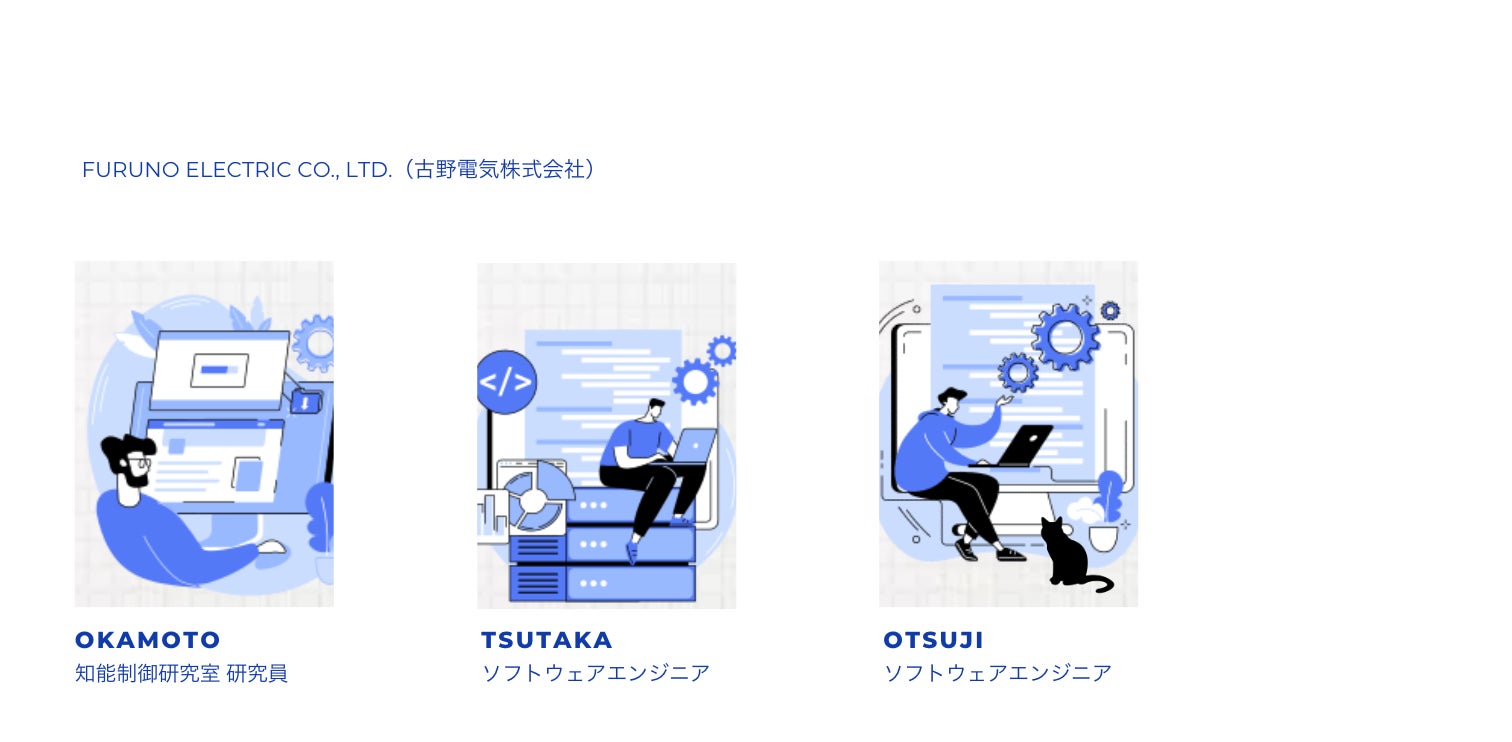 FURUNO ELECTRIC CO., LTD.（古野電気株式会社）

</>

OKAMOTO
知能制御研究室 研究員

TSUTAKA
ソフトウェアエンジニア

OTSUJI
ソフトウェアエンジニア