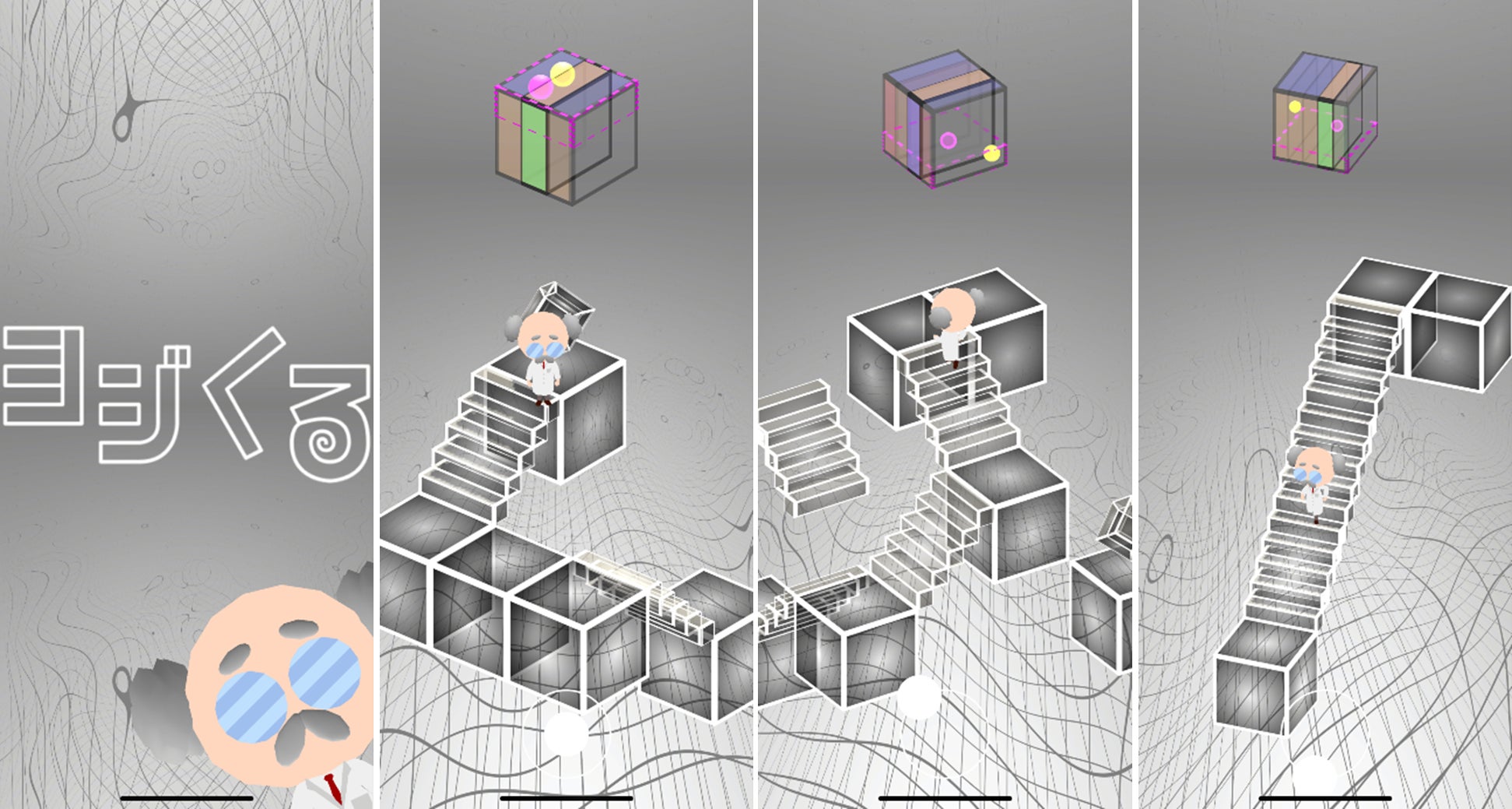 ヨジくる