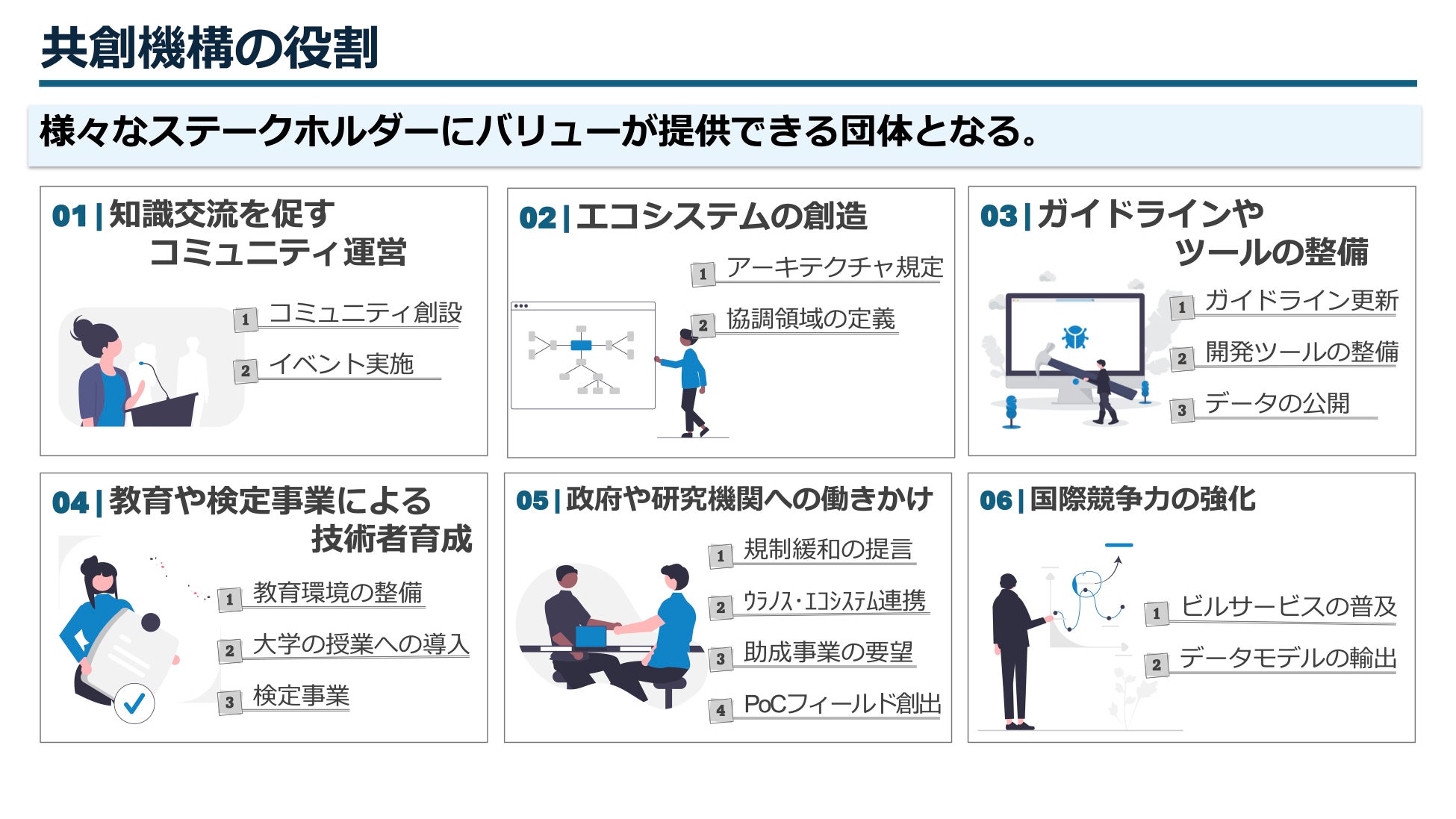 共創機構の役割

様々なステークホルダーにバリューが提供できる団体となる。

01 | 知識交流を促す コミュニティ運営

1 コミュニティ創設

2 イベント実施

02 | エコシステムの創造

1 アーキテクチャ規定

2 協調領域の定義

03 | ガイドラインや ツールの整備

1 ガイドライン更新

2 開発ツールの整備

3 データの公開

04 | 教育や検定事業による 技術者育成

1 教育環境の整備

2 大学の授業への導入

3 検定事業

05 | 政府や研究機関への働きかけ

1 規制緩和の提言

2 ウラノス・エコシステム連携

3 助成事業の要望

4 PoCフィールド創出

06 | 国際競争力の強化

1 ビルサービスの普及

2 データモデルの輸出