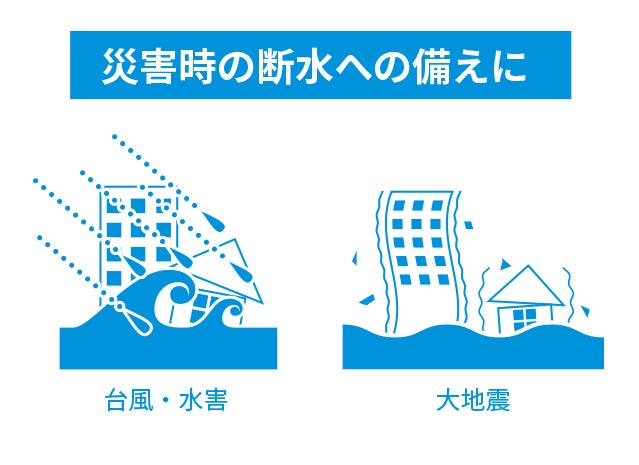 災害時の断水への備えに

台風・水害

大地震