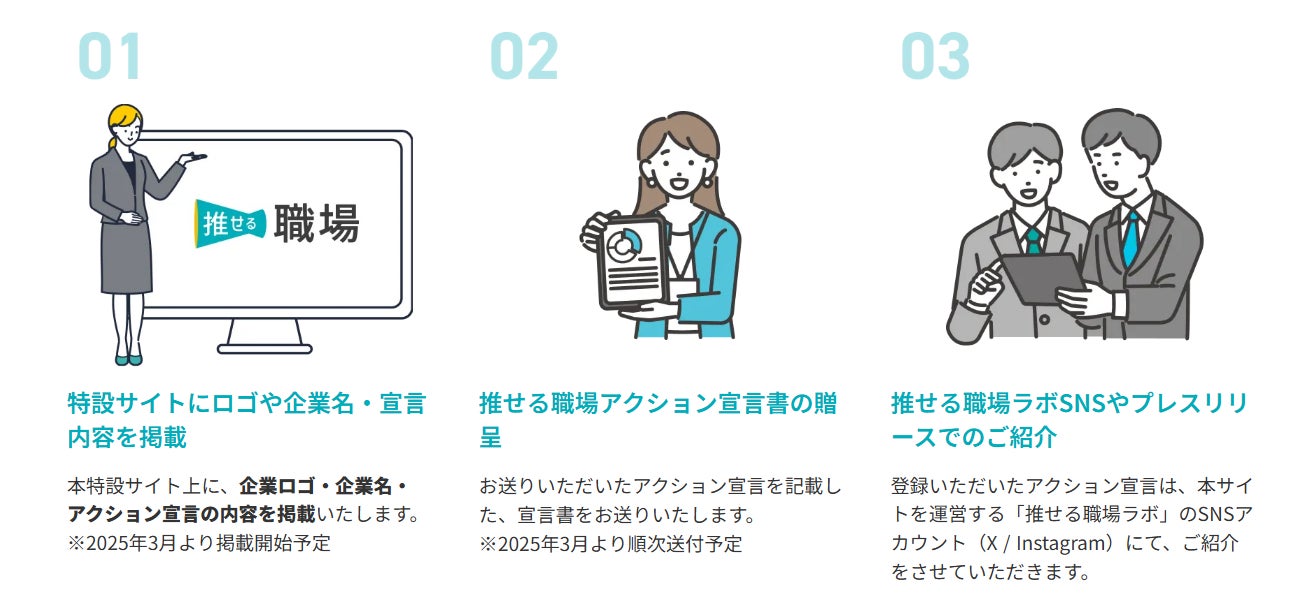 01

推せる 職場

特設サイトにロゴや企業名・宣言内容を掲載

本特設サイト上に、企業ロゴ・企業名・アクション宣言の内容を掲載いたします。
※2025年3月より掲載開始予定

02

推せる職場アクション宣言書の贈呈

お送りいただいたアクション宣言を記載した、宣言書をお送りいたします。
※2025年3月より順次送付予定

03

推せる職場ラボSNSやプレスリリースでのご紹介

登録いただいたアクション宣言は、本サイトを運営する「推せる職場ラボ」のSNSアカウント（X / Instagram）にて、ご紹介をさせていただきます。