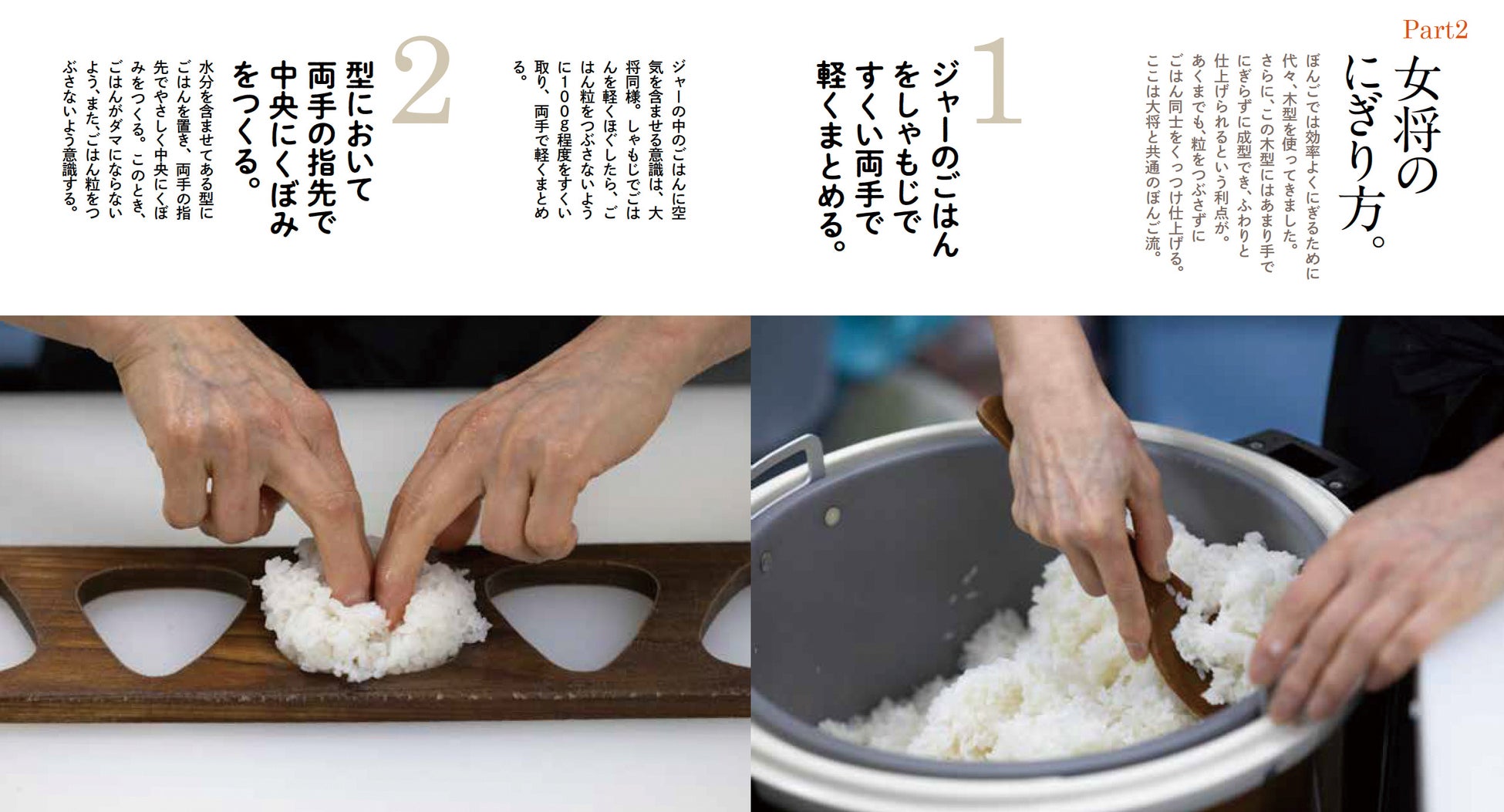 Part2

女将のにぎり方。

ぼんごでは効率よくにぎるために代々、木型を使ってきました。さらに、この木型にはあまり手でにぎらずに成型でき、ふわりと仕上げられるという利点が。あくまでも、粒をつぶさずにごはん同士をくっつけ仕上げる。ここは大将と共通のぼんご流。

1

ジャーのごはんをしゃもじですくい両手で軽くまとめる。

ジャーの中のごはんに空気を含ませる意識は、大将同様。しゃもじでごはんを軽くほぐしたら、ごはん粒をつぶさないように100g程度をすくい取り、両手で軽くまとめる。

2

型において両手の指先で中央にくぼみをつくる。

水分を含ませてある型にごはんを置き、両手の指先でやさしく中央にくぼみをつくる。このとき、ごはんがダマにならないよう、また、ごはん粒をつぶさないよう意識する。