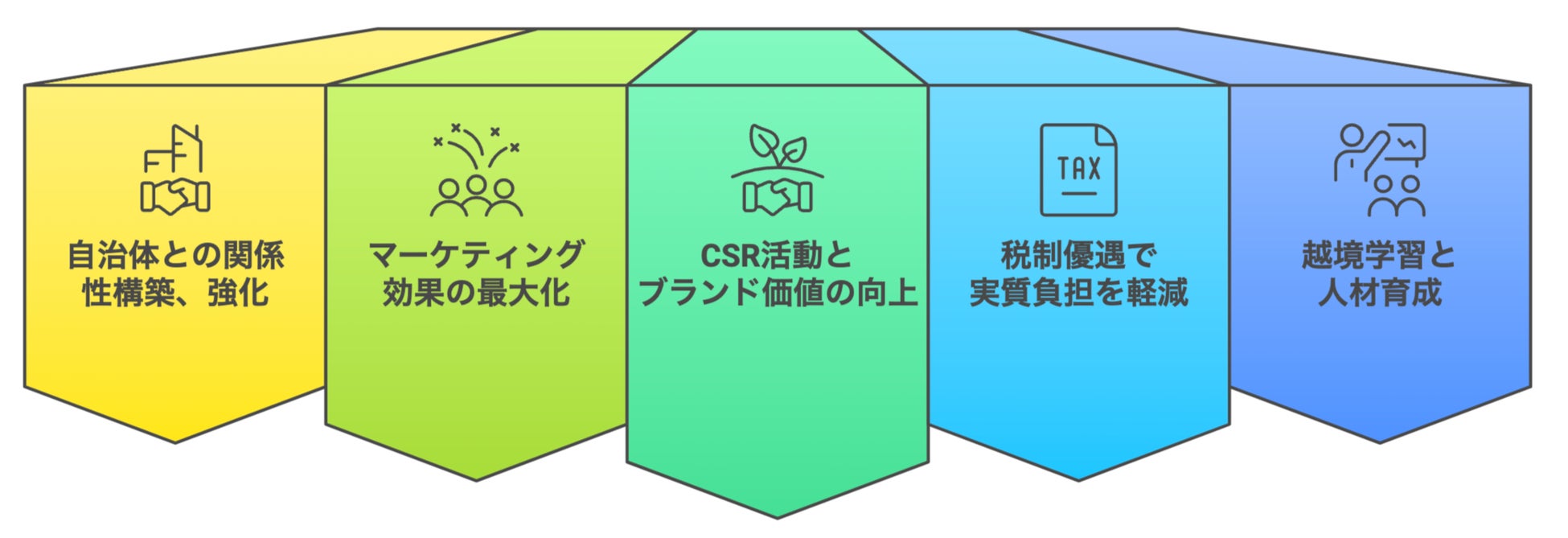 自治体との関係性構築、強化

マーケティング効果の最大化

CSR活動とブランド価値の向上

TAX

税制優遇で実質負担を軽減

越境学習と人材育成