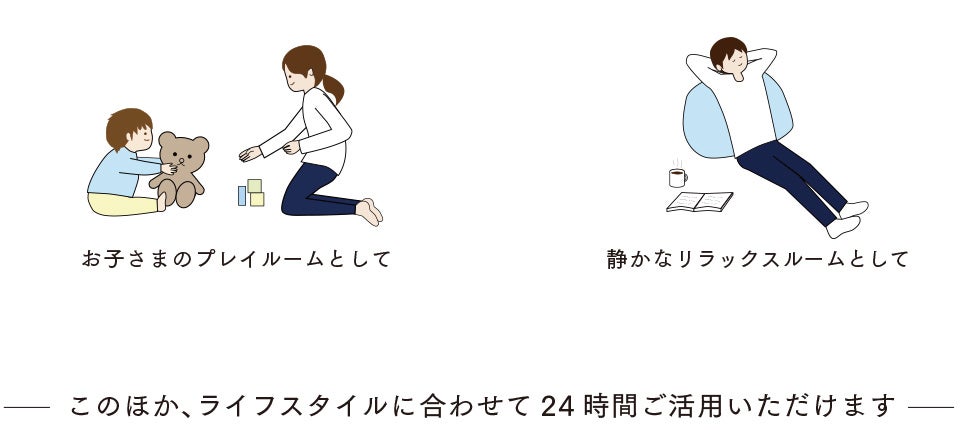 お子さまのプレイルームとして

静かなリラックスルームとして

このほか、ライフスタイルに合わせて 24 時間ご活用いただけます