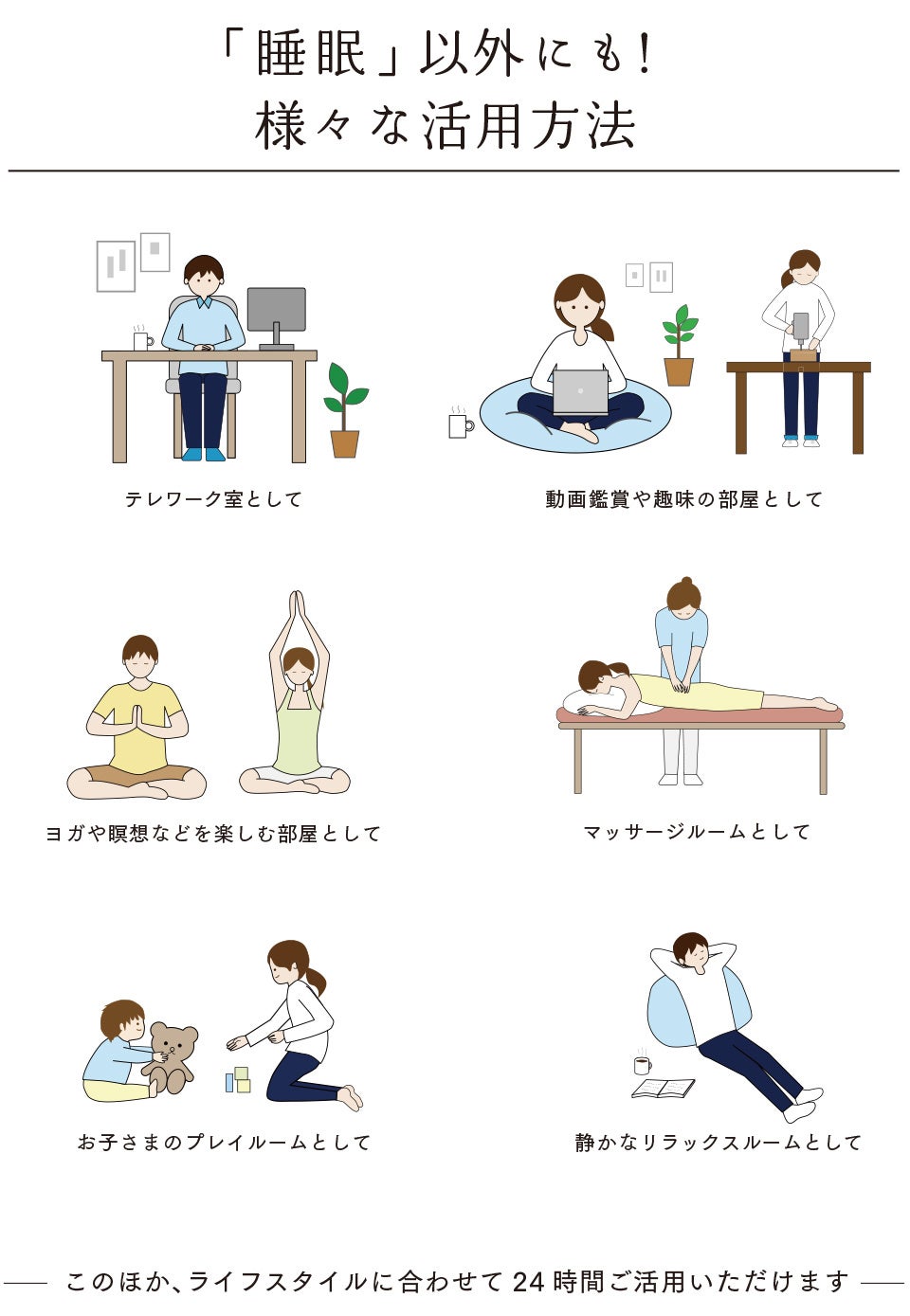 「睡眠」以外にも!
様々な活用方法

テレワーク室として

動画鑑賞や趣味の部屋として

ヨガや瞑想などを楽しむ部屋として

マッサージルームとして

お子さまのプレイルームとして

静かなリラックスルームとして

このほか、ライフスタイルに合わせて24時間ご活用いただけます