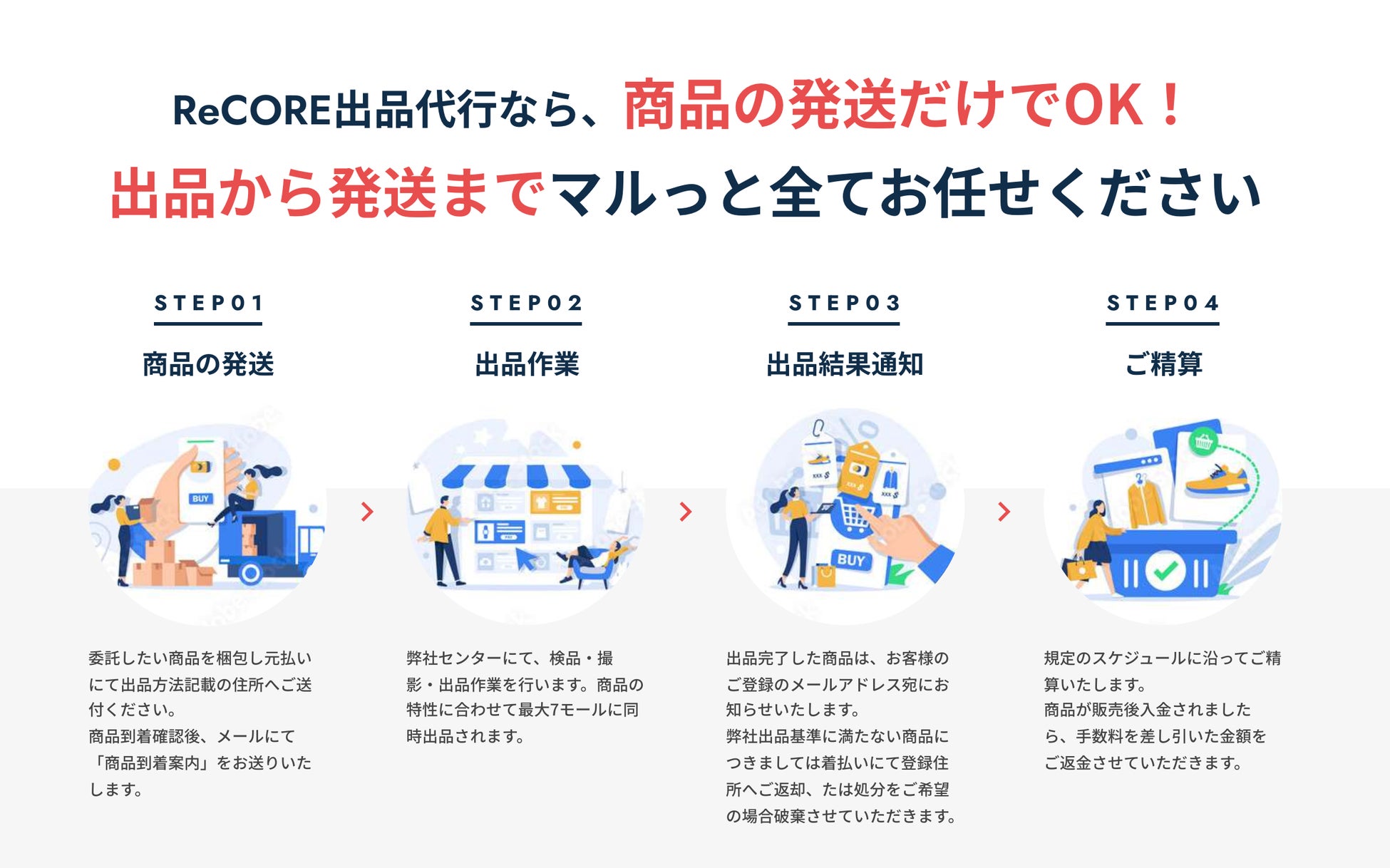 ReCORE出品代行なら、商品の発送だけでOK！
出品から発送までマルっと全てお任せください

STEP01
商品の発送

BUY

委託したい商品を梱包し元払いにて出品方法記載の住所へご送付ください。
商品到着確認後、メールにて「商品到着案内」をお送りいたします。

STEP02
出品作業

弊社センターにて、検品・撮影・出品作業を行います。商品の特性に合わせて最大7モールに同時出品されます。

STEP03
出品結果通知

BUY

出品完了した商品は、お客様のご登録のメールアドレス宛にお知らせいたします。
弊社出品基準に満たない商品につきましては着払いにて登録住所へご返却、たは処分をご希望の場合破棄させていただきます。

STEP04
ご精算

規定のスケジュールに沿ってご精算いたします。
商品が販売後入金されましたら、手数料を差し引いた金額をご返金させていただきます。