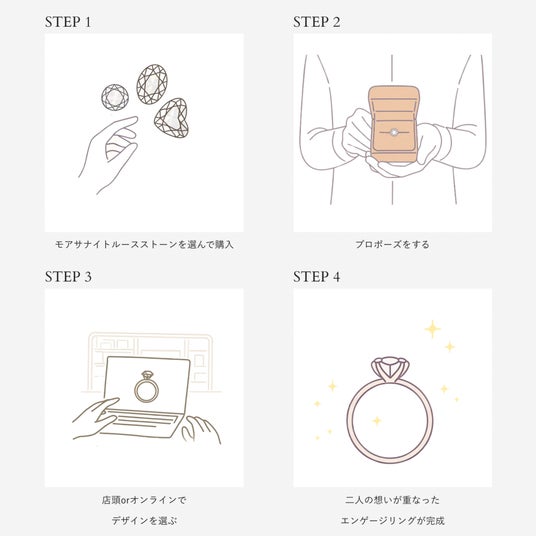 STEP 1

モアサナイトルースストーンを選んで購入

STEP 2

プロポーズをする

STEP 3

店頭orオンラインで

デザインを選ぶ

STEP 4

二人の想いが重なった

エンゲージリングが完成