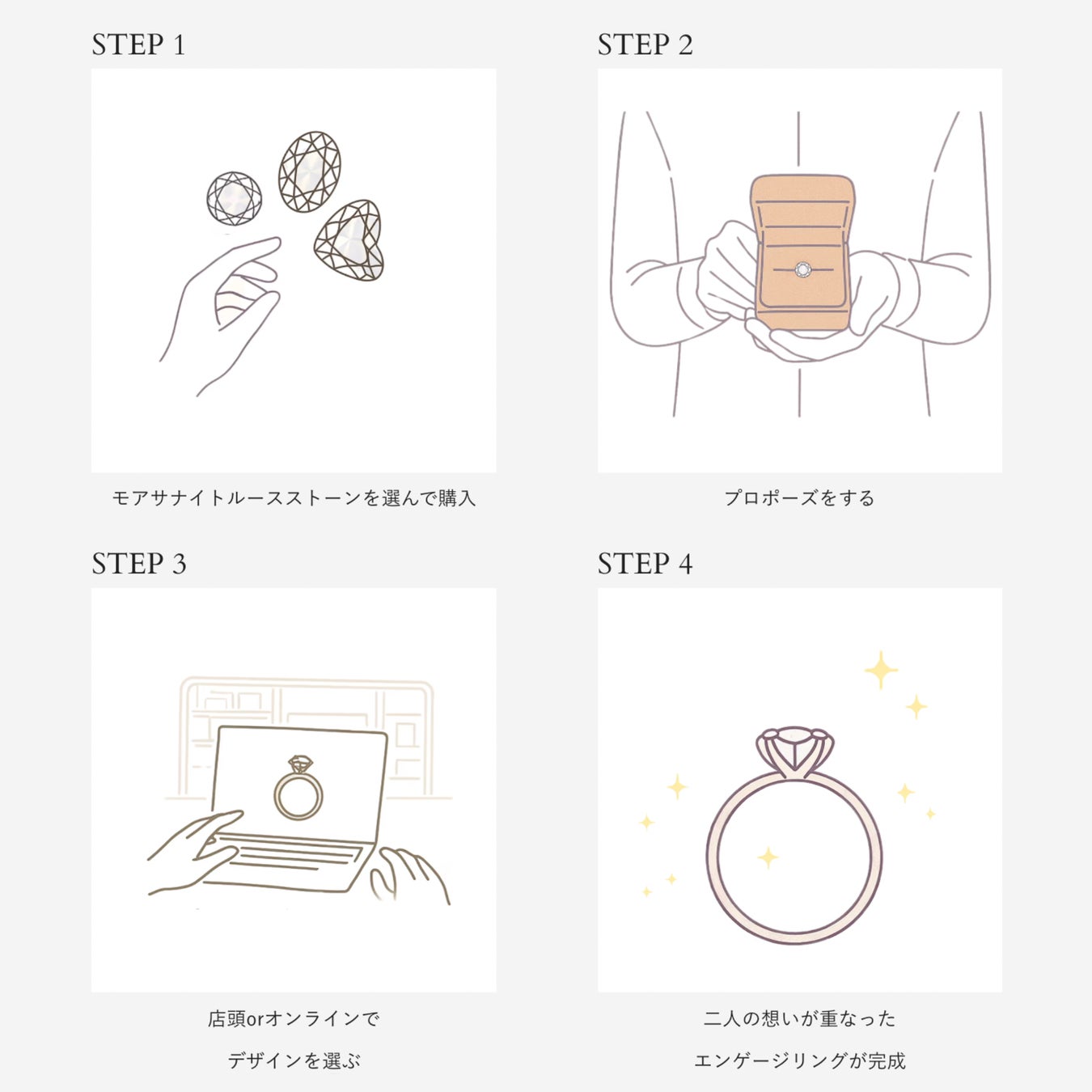 STEP 1

モアサナイトルースストーンを選んで購入

STEP 2

プロポーズをする

STEP 3

店頭orオンラインで

デザインを選ぶ

STEP 4

二人の想いが重なった

エンゲージリングが完成