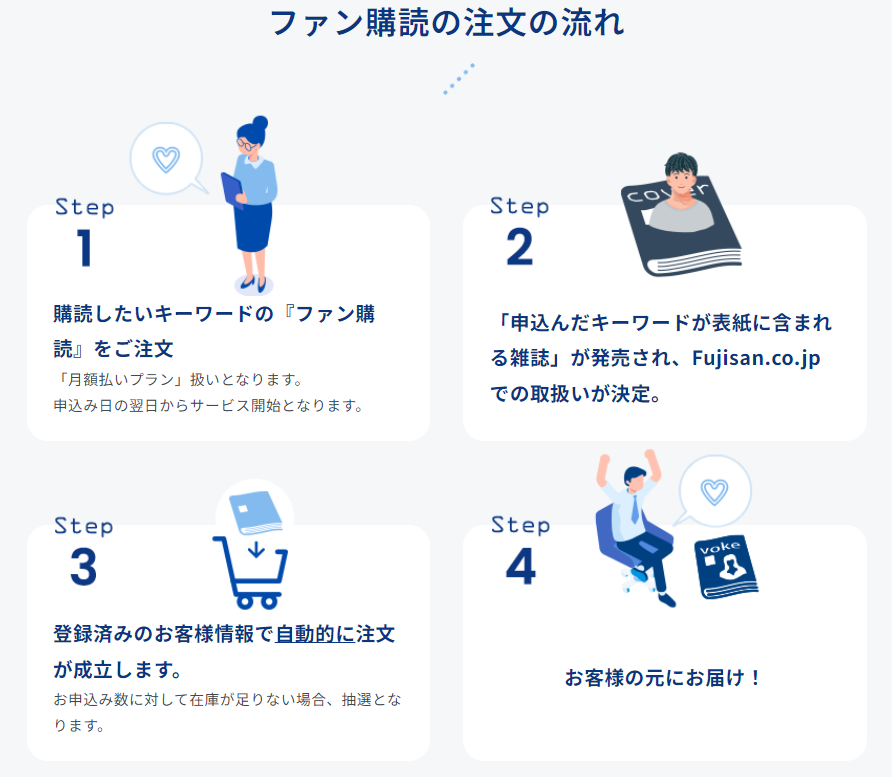 ファン購読の注文の流れ

Step
1
購読したいキーワードの『ファン購読』をご注文
「月額払いプラン」扱いとなります。
申込み日の翌日からサービス開始となります。

Step
2
cover
「申込んだキーワードが表紙に含まれる雑誌」が発売され、Fujisan.co.jpでの取扱いが決定。

Step
3
登録済みのお客様情報で自動的に注文が成立します。
お申込み数に対して在庫が足りない場合、抽選となります。

Step
4
voke
お客様の元にお届け！