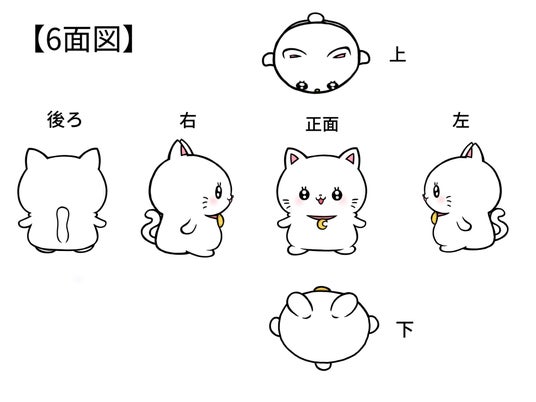 【6面図】

上

後ろ

右

正面

左

下