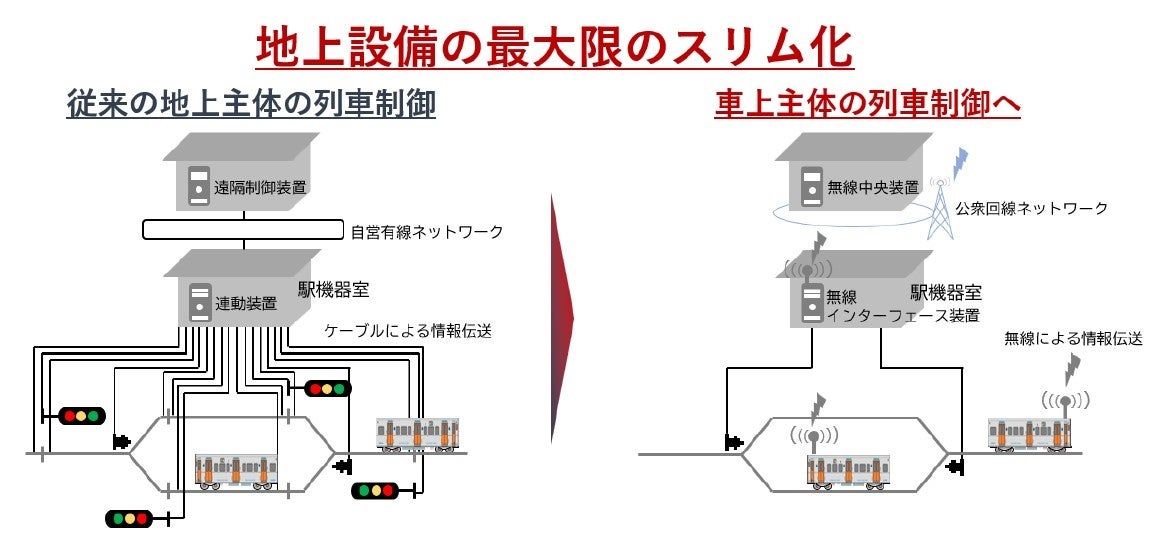 地上設備の最大限のスリム化

従来の地上主体の列車制御

遠隔制御装置

自営有線ネットワーク

連動装置

駅機器室

ケーブルによる情報伝送

車上主体の列車制御へ

無線中央装置

公衆回線ネットワーク

無線
インターフェース装置

駅機器室

無線による情報伝送