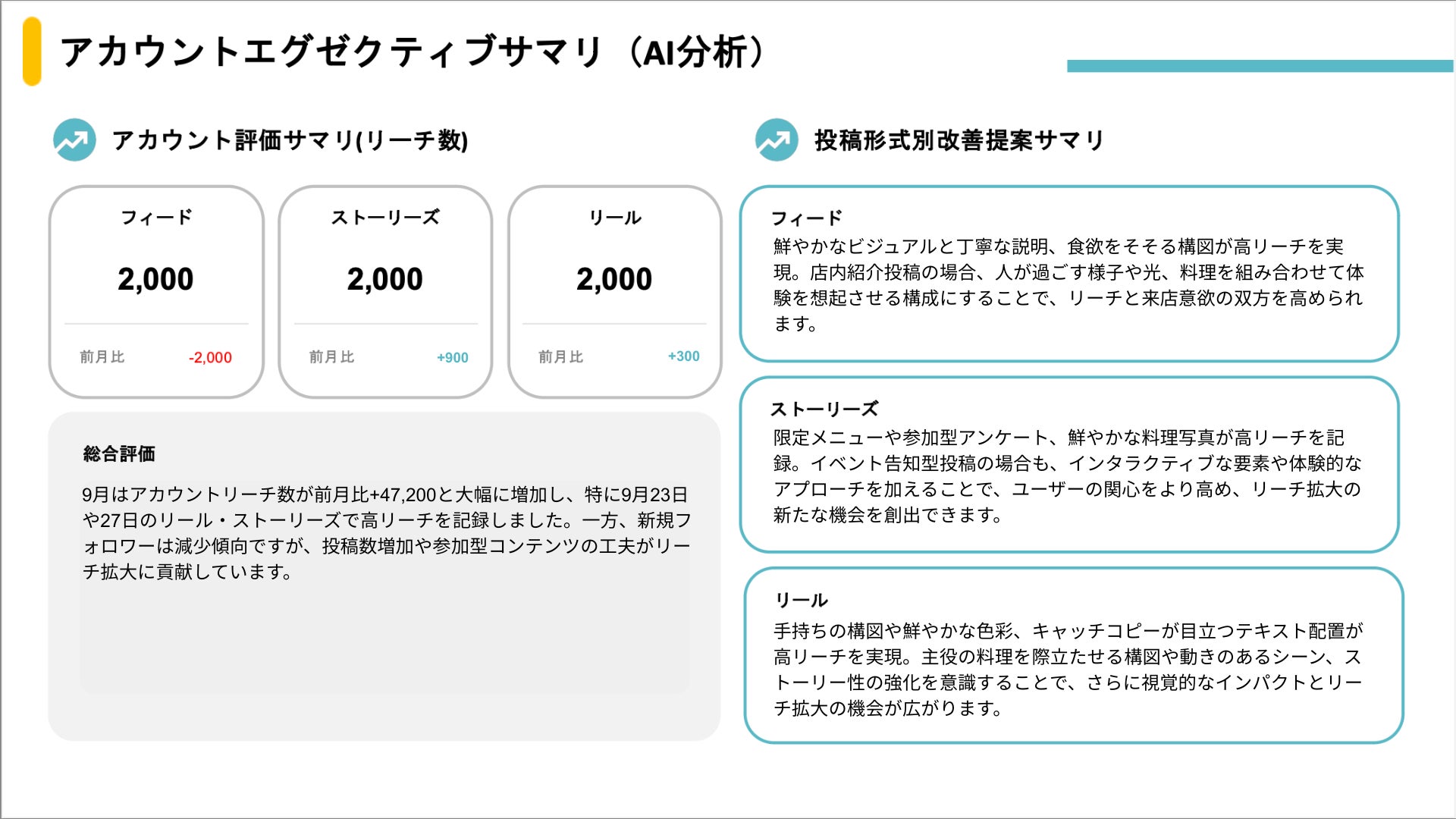 アカウントエグゼクティブサマリ（AI分析）

アカウント評価サマリ(リーチ数)

フィード

2,000

前月比 -2,000

ストーリーズ

2,000

前月比 +900

リール

2,000

前月比 +300

総合評価

9月はアカウントリーチ数が前月比+47,200と大幅に増加し、特に9月23日や27日のリール・ストーリーズで高リーチを記録しました。一方、新規フォロワーは減少傾向ですが、投稿数増加や参加型コンテンツの工夫がリーチ拡大に貢献しています。

投稿形式別改善提案サマリ

フィード

鮮やかなビジュアルと丁寧な説明、食欲をそそる構図が高リーチを実現。店内紹介投稿の場合、人が過ごす様子や光、料理を組み合わせて体験を想起させる構成にすることで、リーチと来店意欲の双方を高められます。

ストーリーズ

限定メニューや参加型アンケート、鮮やかな料理写真が高リーチを記録。イベント告知型投稿の場合も、インタラクティブな要素や体験的なアプローチを加えることで、ユーザーの関心をより高め、リーチ拡大の新たな機会を創出できます。

リール

手持ちの構図や鮮やかな色彩、キャッチコピーが目立つテキスト配置が高リーチを実現。主役の料理を際立たせる構図や動きのあるシーン、ストーリー性の強化を意識することで、さらに視覚的なインパクトとリーチ拡大の機会が広がります。