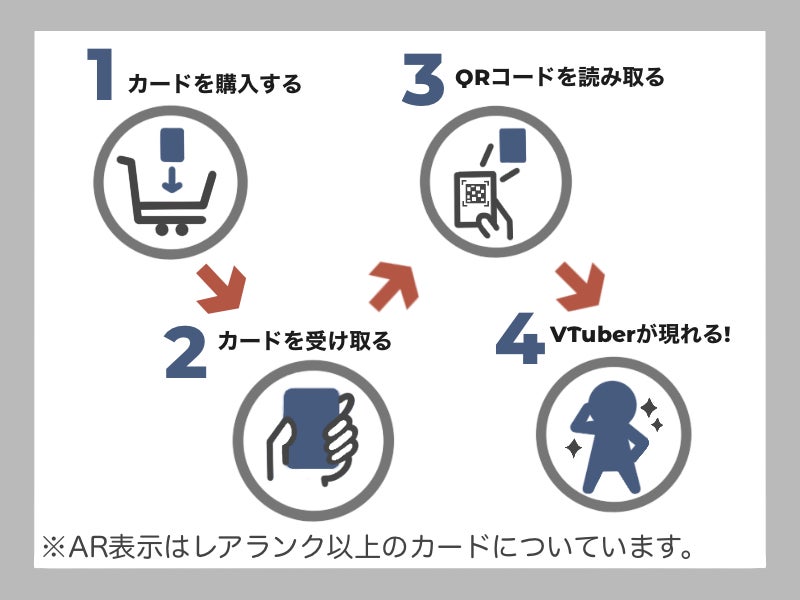 1 カードを購入する

2 カードを受け取る

3 QRコードを読み取る

4 VTuberが現れる!

※AR表示はレアランク以上のカードについています。