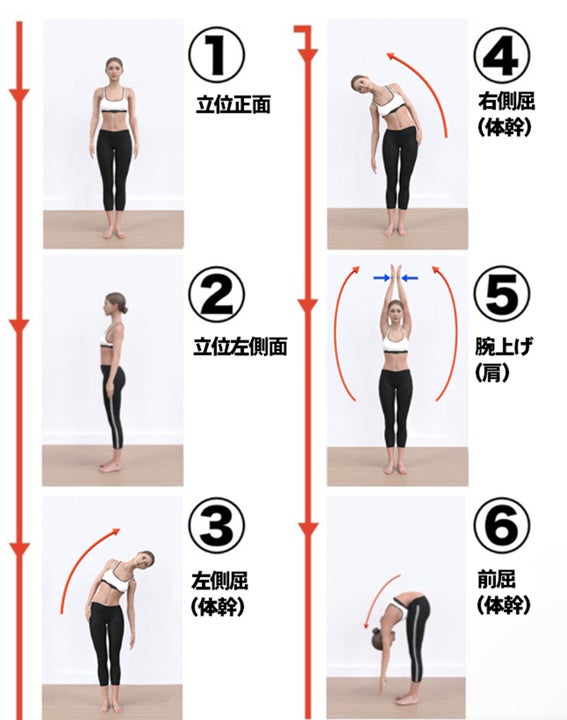 ①
立位正面

②
立位左側面

③
左側屈
(体幹)

④
右側屈
(体幹)

⑤
腕上げ
(肩)

⑥
前屈
(体幹)