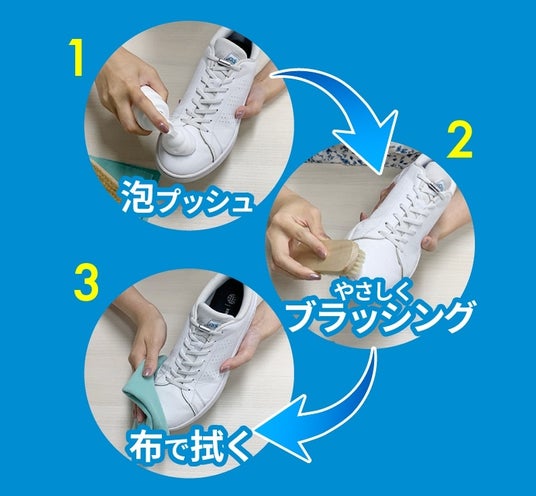 1

泡プッシュ

2

やさしく
ブラッシング

3

布で拭く