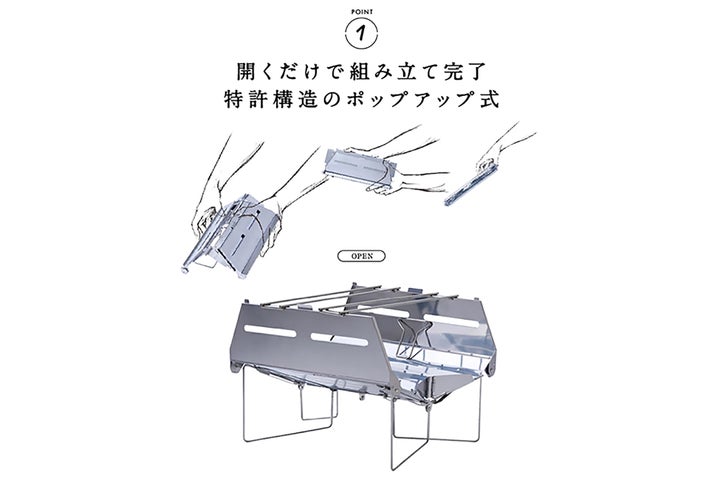 POINT
1

開くだけで組み立て完了
特許構造のポップアップ式

OPEN