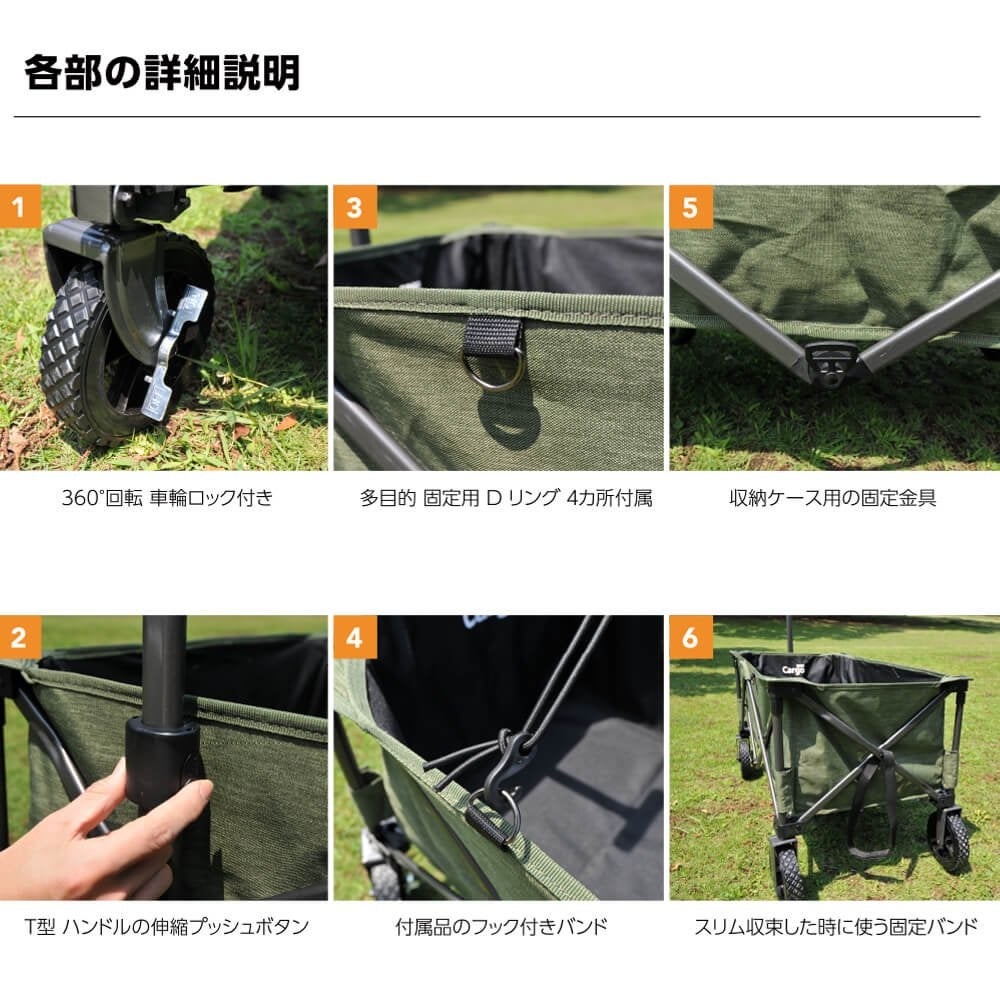 各部の詳細説明

1

360°回転 車輪ロック付き

3

多目的 固定用 D リング 4カ所付属

5

収納ケース用の固定金具

2

T型 ハンドルの伸縮プッシュボタン

4

付属品のフック付きバンド

6

Cargo

スリム収束した時に使う固定バンド