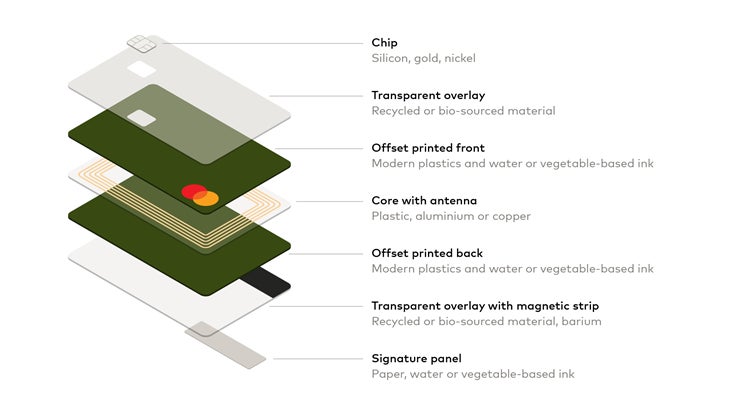 Chip
Silicon, gold, nickel

Transparent overlay
Recycled or bio-sourced material

Offset printed front
Modern plastics and water or vegetable-based ink

Core with antenna
Plastic, aluminium or copper

Offset printed back
Modern plastics and water or vegetable-based ink

Transparent overlay with magnetic strip
Recycled or bio-sourced material, barium

Signature panel
Paper, water or vegetable-based ink