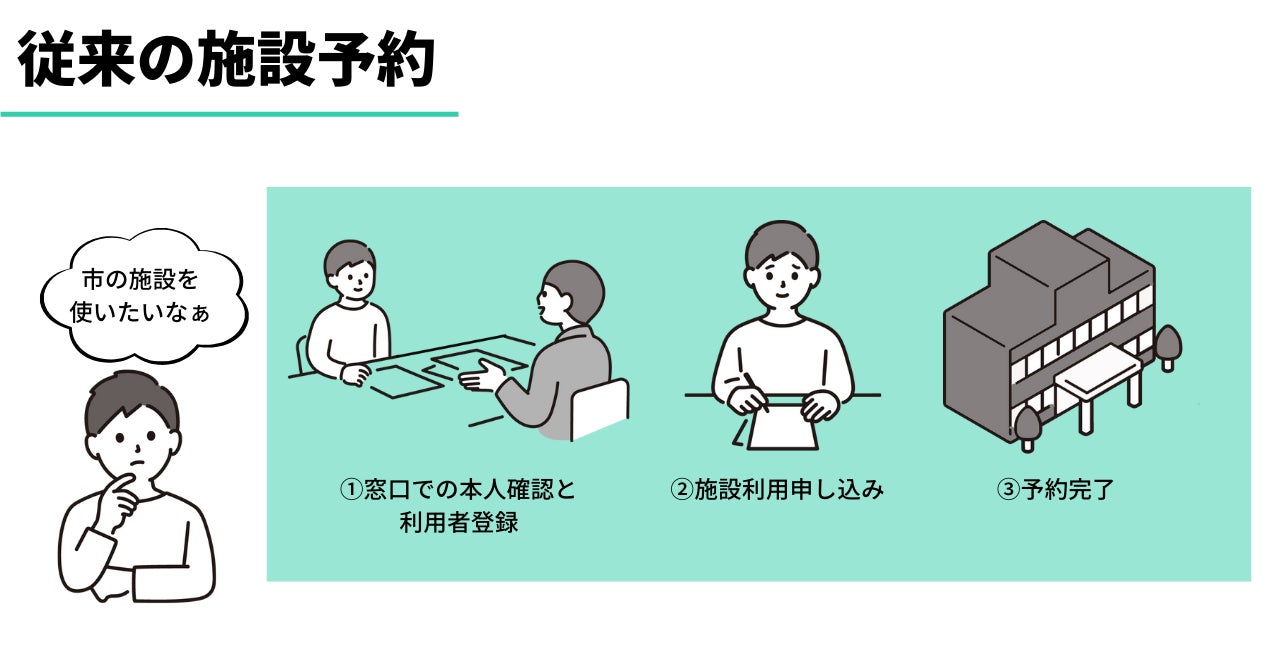 従来の施設予約

市の施設を使いたいなぁ

①窓口での本人確認と利用者登録

②施設利用申し込み

③予約完了