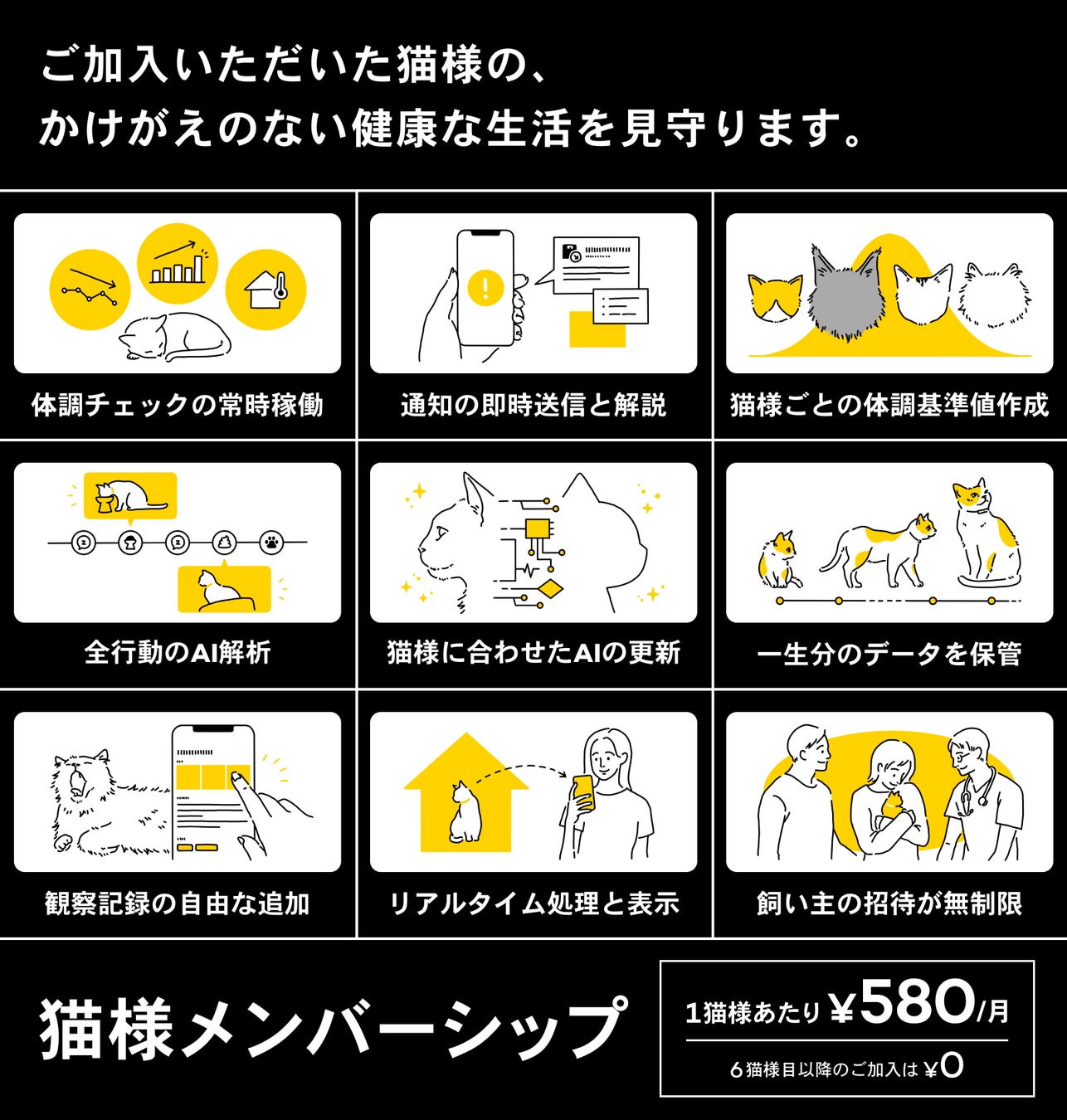 ご加入いただいた猫様の、
かけがえのない健康な生活を見守ります。

体調チェックの常時稼働

通知の即時送信と解説

猫様ごとの体調基準値作成

全行動のAI解析

猫様に合わせたAIの更新

一生分のデータを保管

観察記録の自由な追加

リアルタイム処理と表示

飼い主の招待が無制限

猫様メンバーシップ

1猫様あたり ¥580/月

6猫様目以降のご加入は ¥0