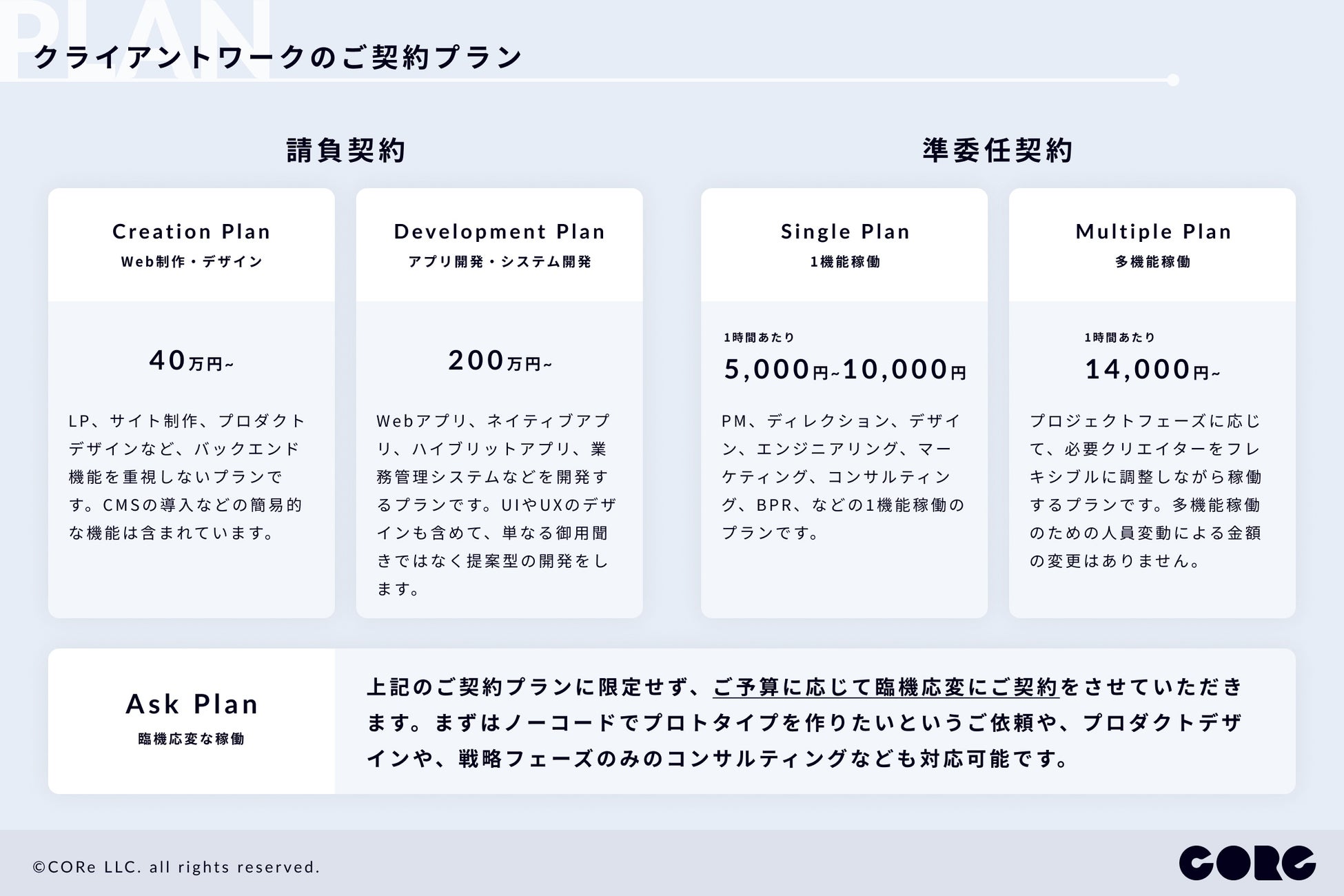 PLAN

クライアントワークのご契約プラン

請負契約

Creation Plan
Web制作・デザイン

40万円~

LP、サイト制作、プロダクトデザインなど、バックエンド機能を重視しないプランです。CMSの導入などの簡易的な機能は含まれています。

Development Plan
アプリ開発・システム開発

200万円~

Webアプリ、ネイティブアプリ、ハイブリットアプリ、業務管理システムなどを開発するプランです。UIやUXのデザインも含めて、単なる御用聞きではなく提案型の開発をします。

準委任契約

Single Plan
1機能稼働

1時間あたり
5,000円~10,000円

PM、ディレクション、デザイン、エンジニアリング、マーケティング、コンサルティング、BPR、などの1機能稼働のプランです。

Multiple Plan
多機能稼働

1時間あたり
14,000円~

プロジェクトフェーズに応じて、必要クリエイターをフレキシブルに調整しながら稼働するプランです。多機能稼働のための人員変動による金額の変更はありません。

Ask Plan
臨機応変な稼働

上記のご契約プランに限定せず、ご予算に応じて臨機応変にご契約をさせていただきます。まずはノーコードでプロトタイプを作りたいというご依頼や、プロダクトデザインや、戦略フェーズのみのコンサルティングなども対応可能です。

©CORe LLC. all rights reserved.

CORe