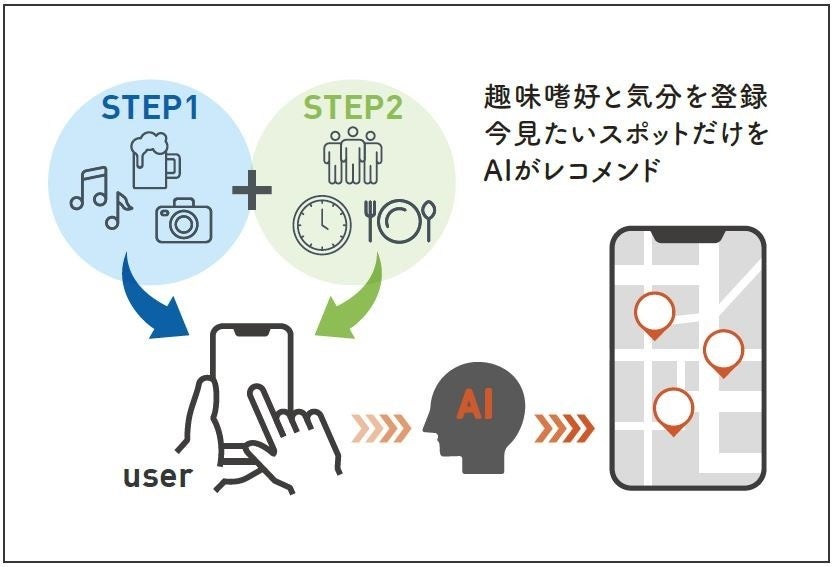 STEP1

STEP2

趣味嗜好と気分を登録
今見たいスポットだけを
AIがレコメンド

user

AI