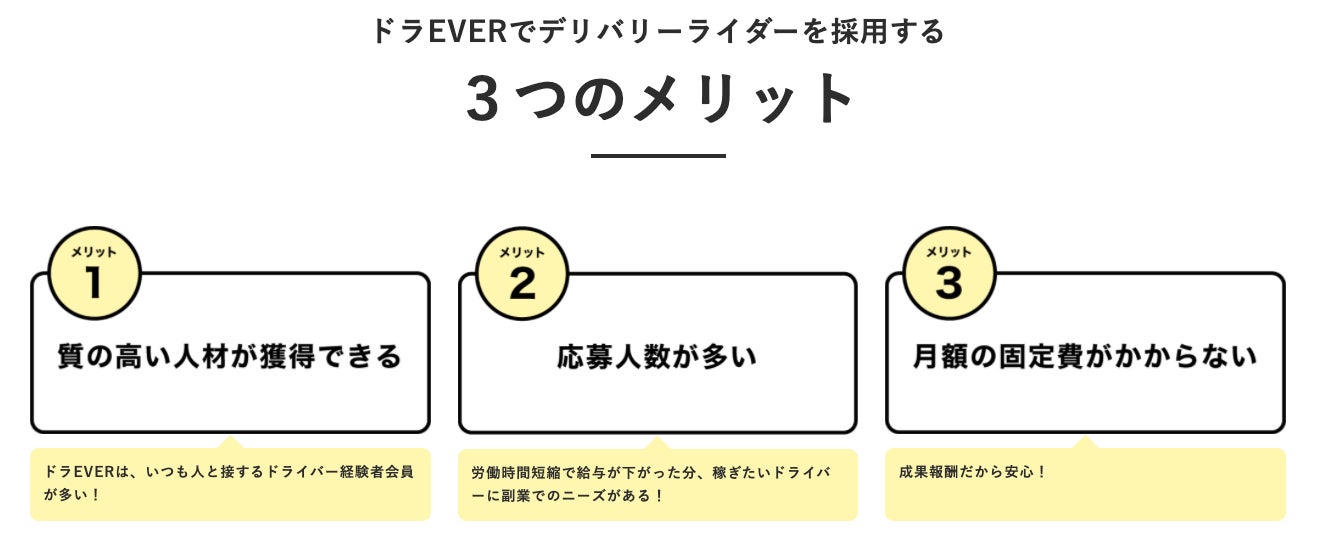 ドラEVERでデリバリーライダーを採用する

3つのメリット

メリット
1

質の高い人材が獲得できる

ドラEVERは、いつも人と接するドライバー経験者会員が多い！

メリット
2

応募人数が多い

労働時間短縮で給与が下がった分、稼ぎたいドライバーに副業でのニーズがある！

メリット
3

月額の固定費がかからない

成果報酬だから安心！