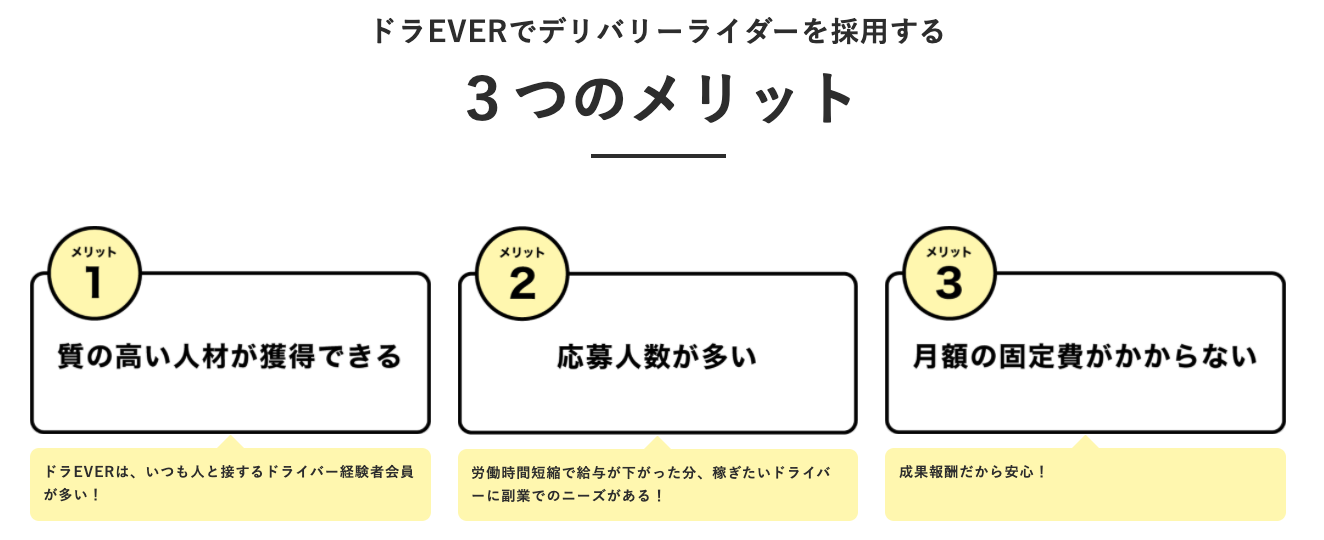 ドラEVERでデリバリーライダーを採用する

3つのメリット

メリット
1

質の高い人材が獲得できる

ドラEVERは、いつも人と接するドライバー経験者会員が多い！

メリット
2

応募人数が多い

労働時間短縮で給与が下がった分、稼ぎたいドライバーに副業でのニーズがある！

メリット
3

月額の固定費がかからない

成果報酬だから安心！