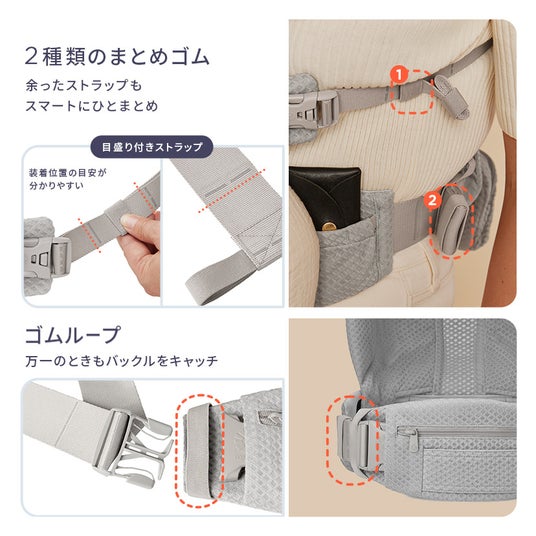 2種類のまとめゴム

余ったストラップも
スマートにひとまとめ

目盛り付きストラップ

装着位置の目安が
分かりやすい

1

2

ゴムループ

万一のときもバックルをキャッチ