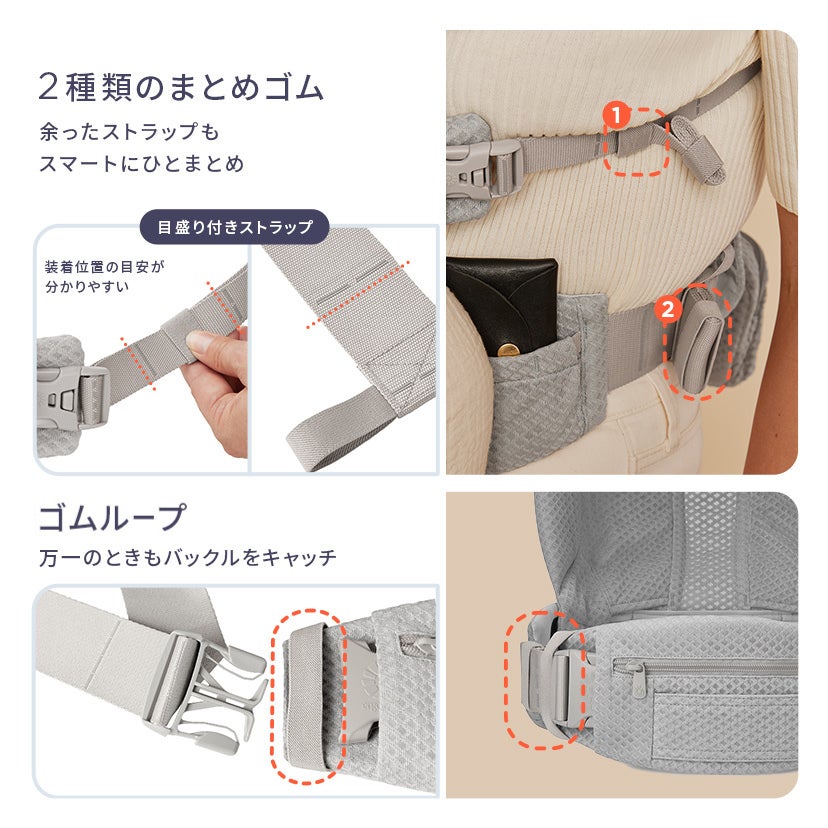 2種類のまとめゴム

余ったストラップも
スマートにひとまとめ

目盛り付きストラップ

装着位置の目安が
分かりやすい

1

2

ゴムループ

万一のときもバックルをキャッチ