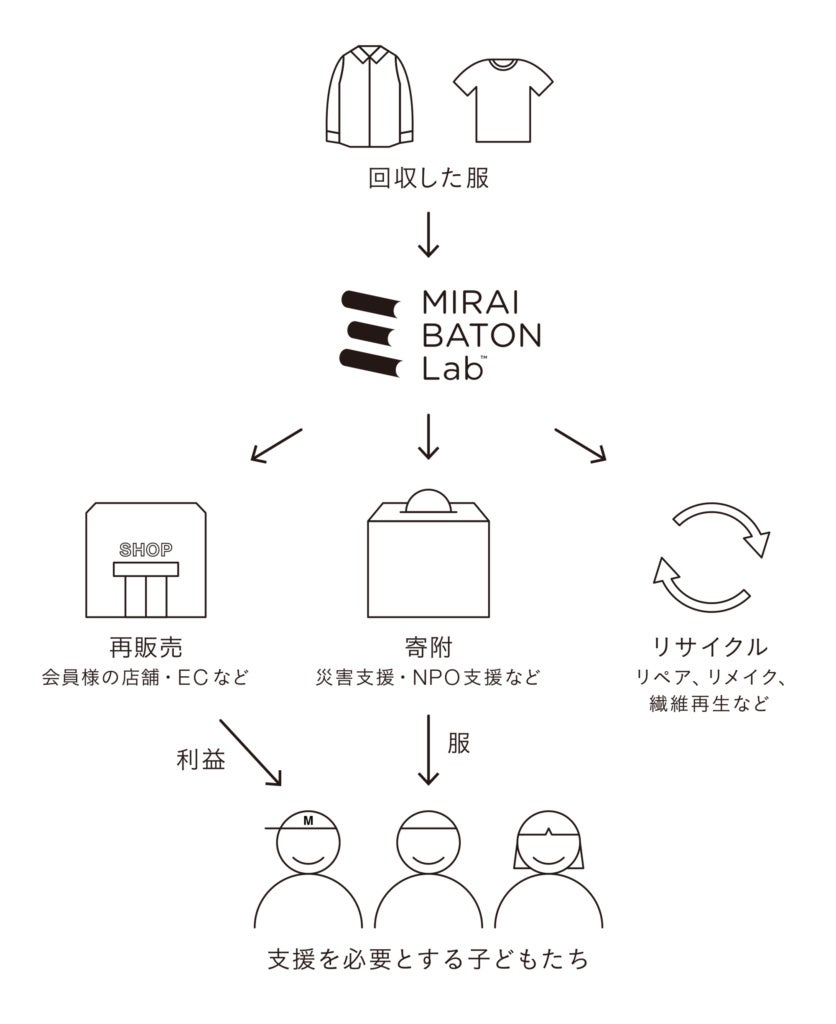 回収した服

MIRAI
BATON
Lab™

SHOP

再販売
会員様の店舗・ECなど

寄附
災害支援・NPO支援など

リサイクル
リペア、リメイク、繊維再生など

利益

服

M

支援を必要とする子どもたち