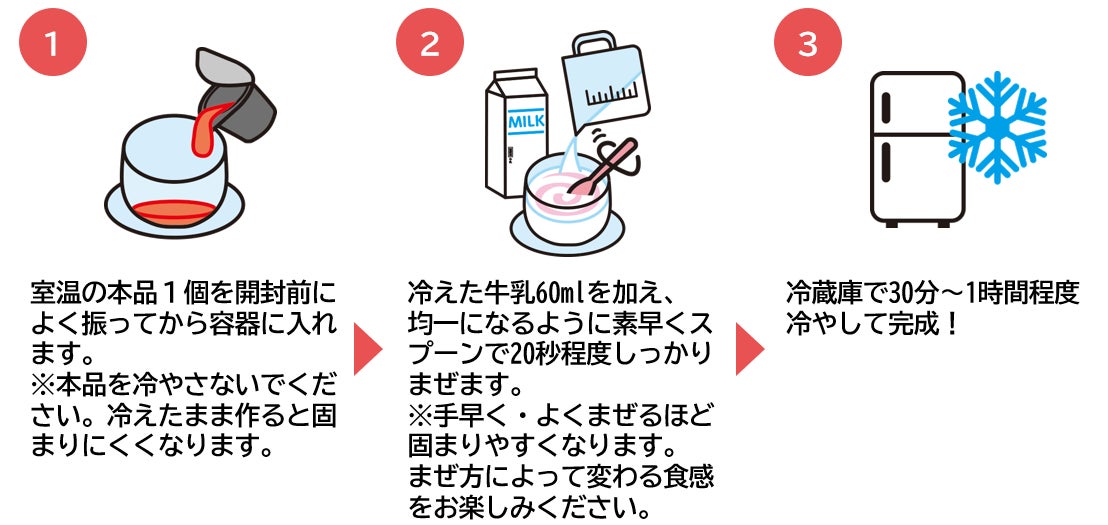 1

室温の本品１個を開封前によく振ってから容器に入れます。
※本品を冷やさないでください。冷えたまま作ると固まりにくくなります。

2

MILK

冷えた牛乳60mlを加え、均一になるように素早くスプーンで20秒程度しっかりまぜます。
※手早く・よくまぜるほど固まりやすくなります。
まぜ方によって変わる食感をお楽しみください。

3

冷蔵庫で30分～1時間程度冷やして完成！