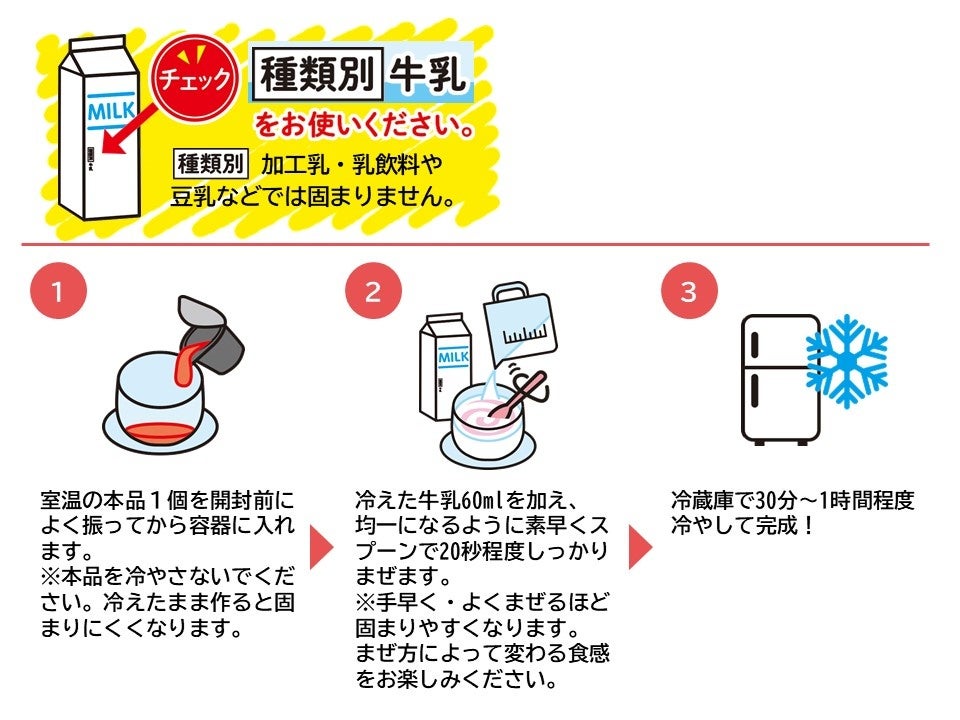 MILK

チェック

種類別 牛乳

をお使いください。

種類別 加工乳・乳飲料や豆乳などでは固まりません。

1

室温の本品１個を開封前によく振ってから容器に入れます。
※本品を冷やさないでください。冷えたまま作ると固まりにくくなります。

2

MILK

冷えた牛乳60mlを加え、均一になるように素早くスプーンで20秒程度しっかりまぜます。
※手早く・よくまぜるほど固まりやすくなります。
まぜ方によって変わる食感をお楽しみください。

3

冷蔵庫で30分～1時間程度冷やして完成！