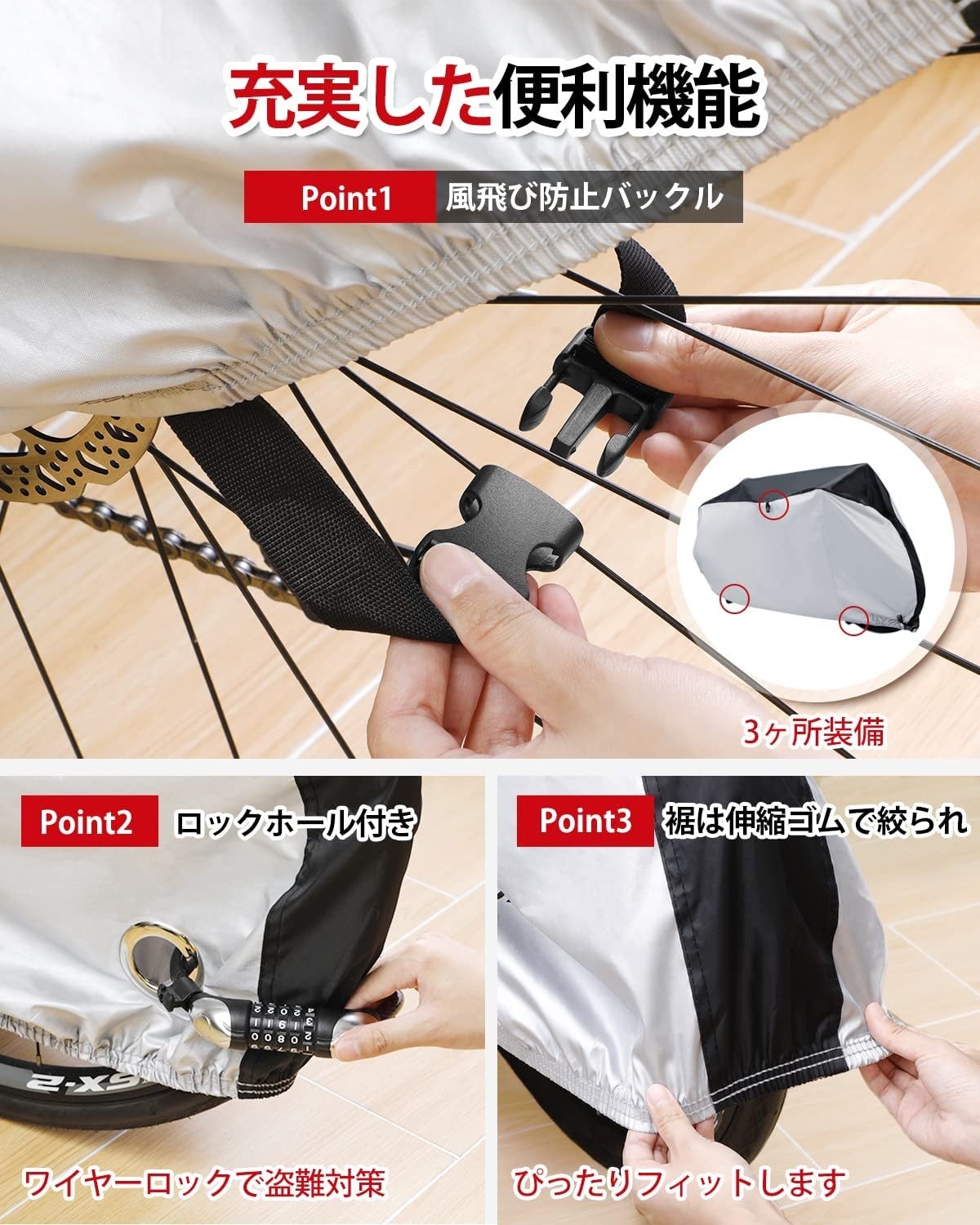 充実した便利機能

Point1 風飛び防止バックル

3ヶ所装備

Point2 ロックホール付き

ワイヤーロックで盗難対策

Point3 裾は伸縮ゴムで絞られ

ぴったりフィットします