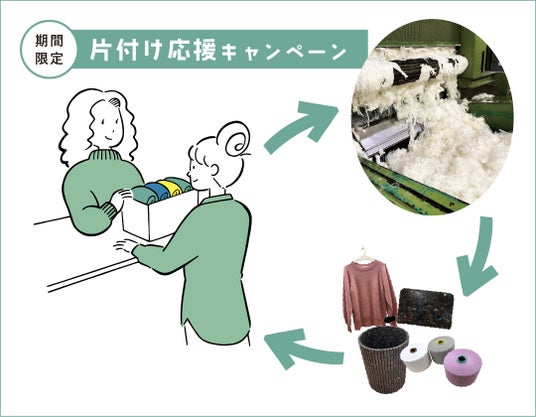 期間限定

片付け応援キャンペーン